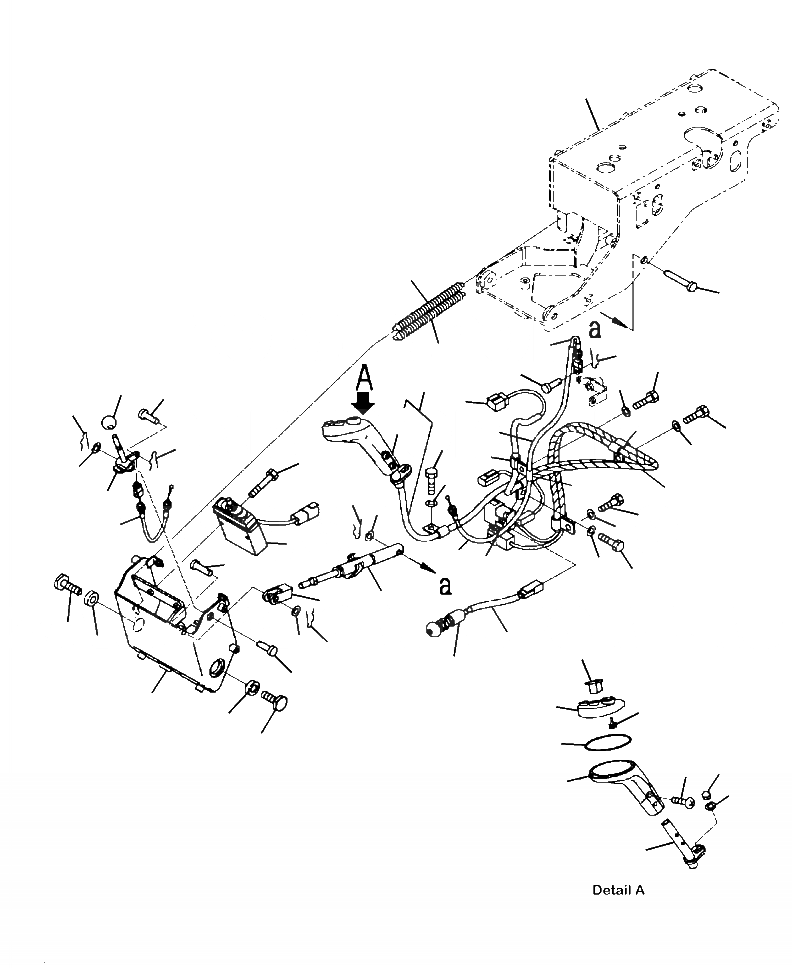 a

A

a

Detail A