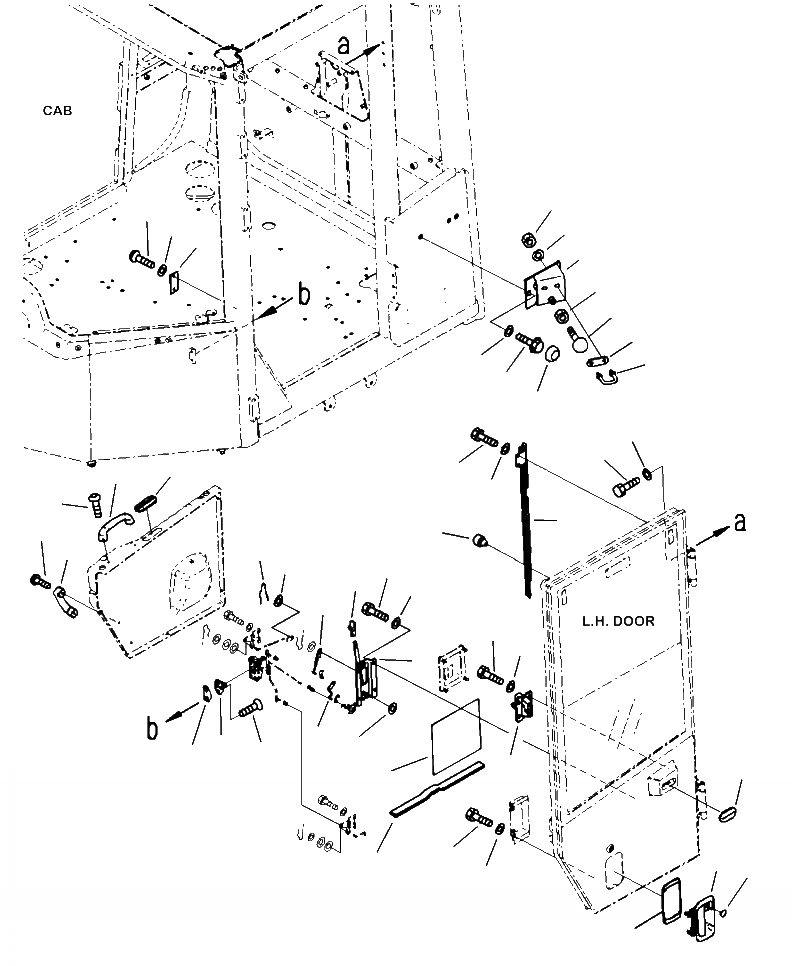 CAB

a

b

a

L.H. DOOR

b