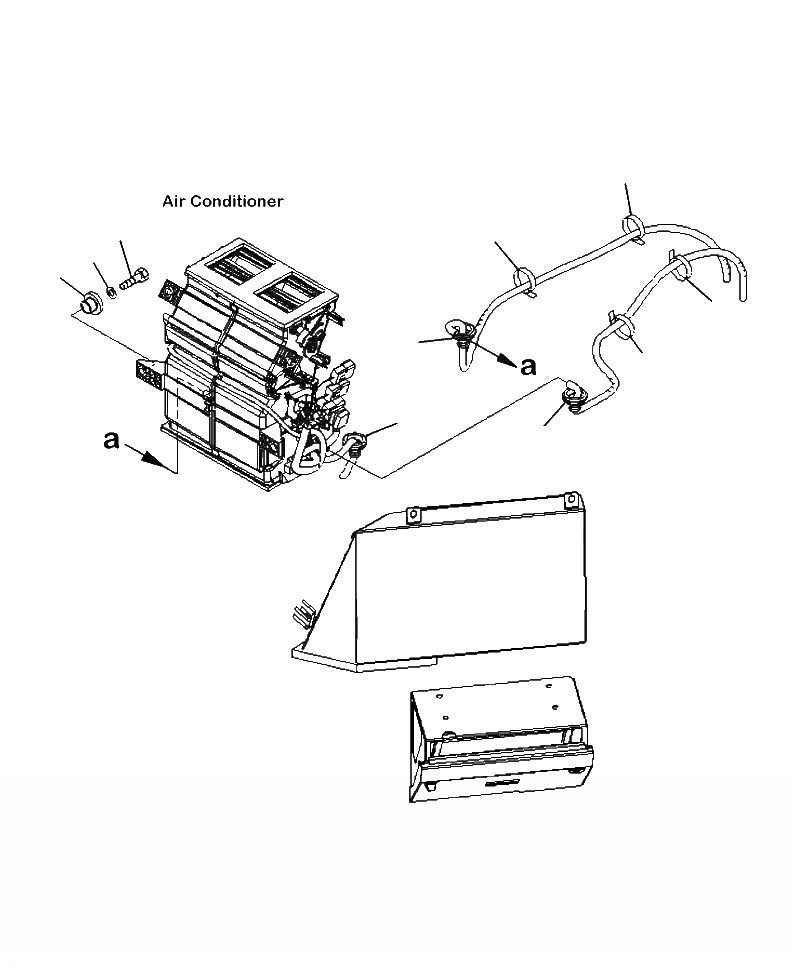 Air Conditioner

a

a