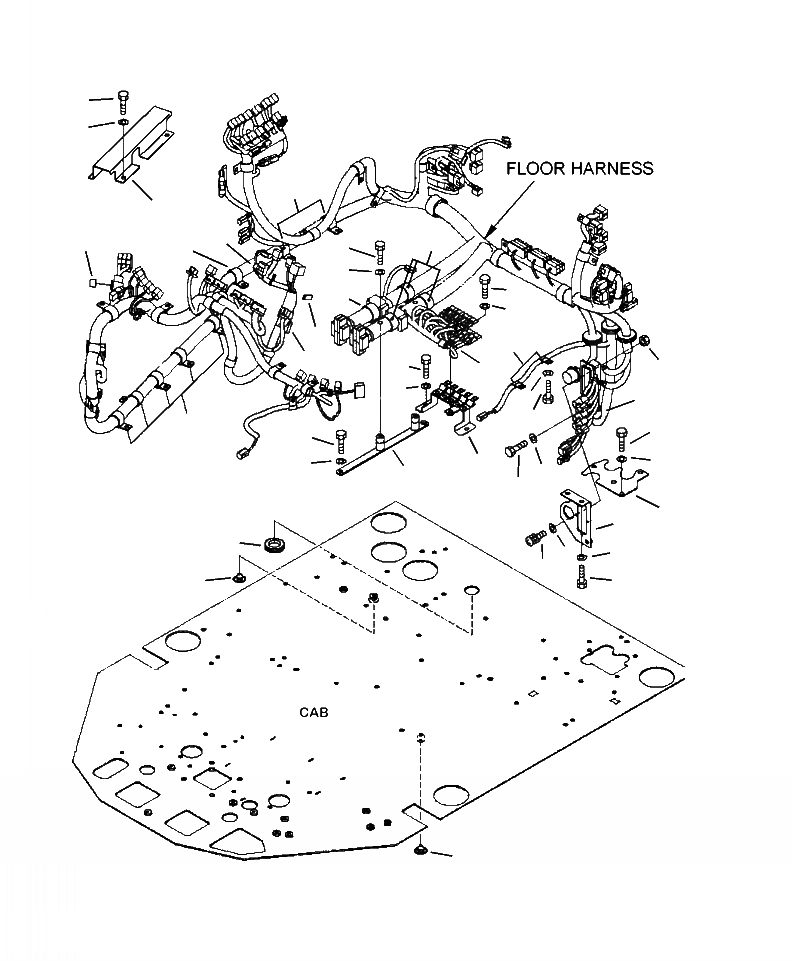 FLOOR HARNESS

CAB