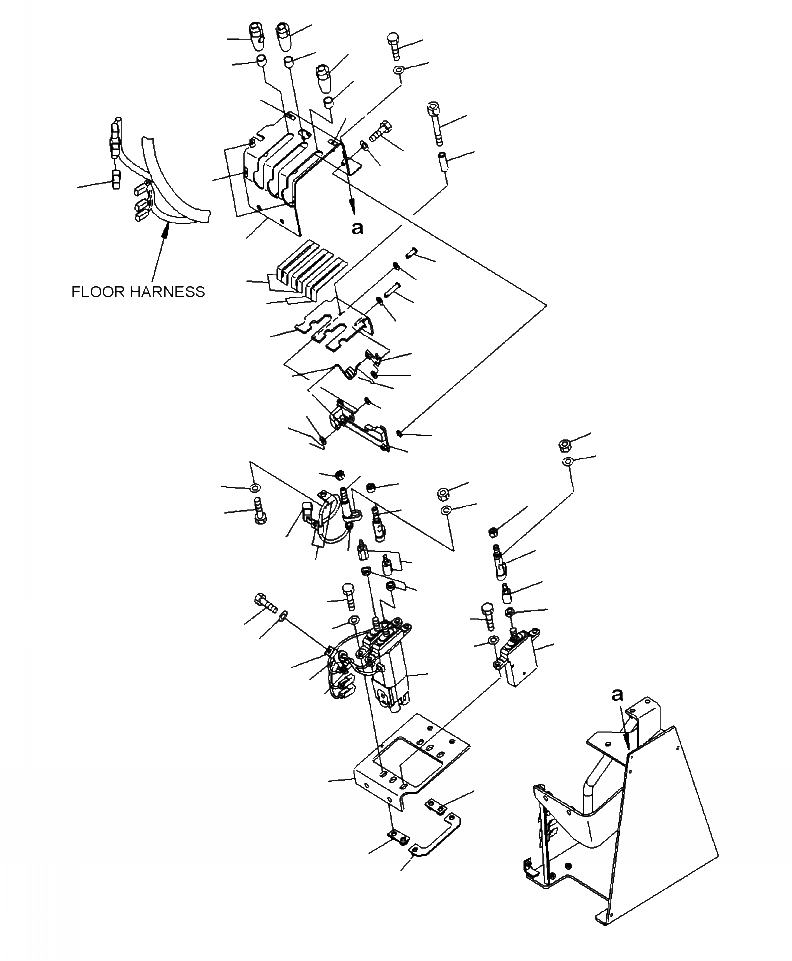 a

FLOOR HARNESS

a