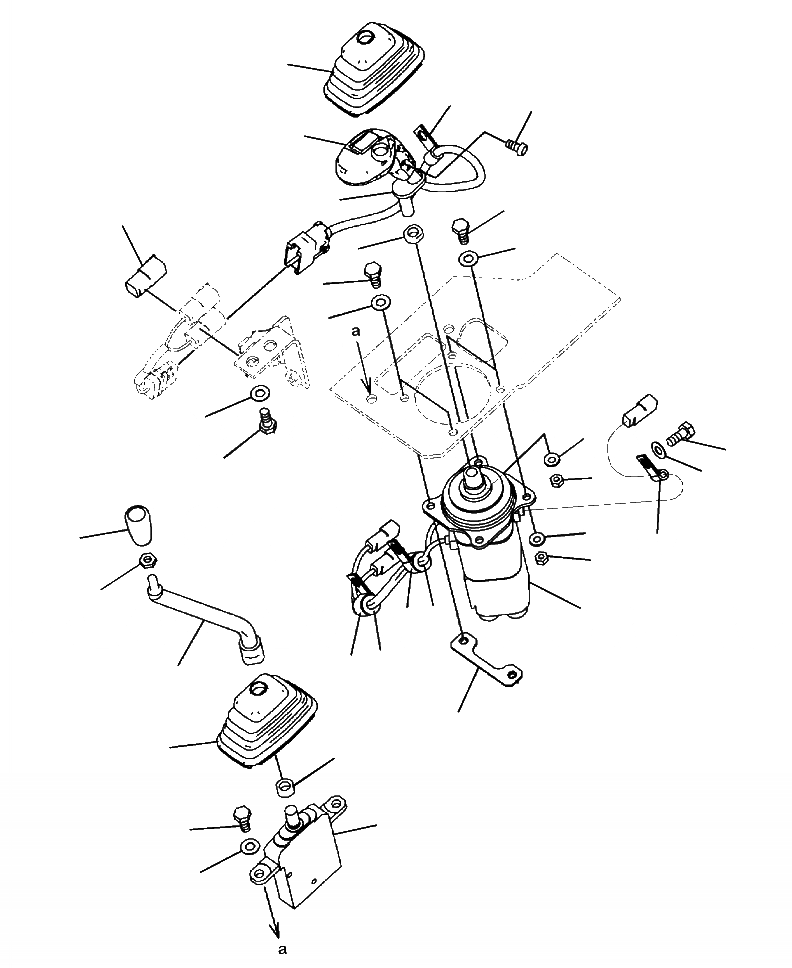 a

a