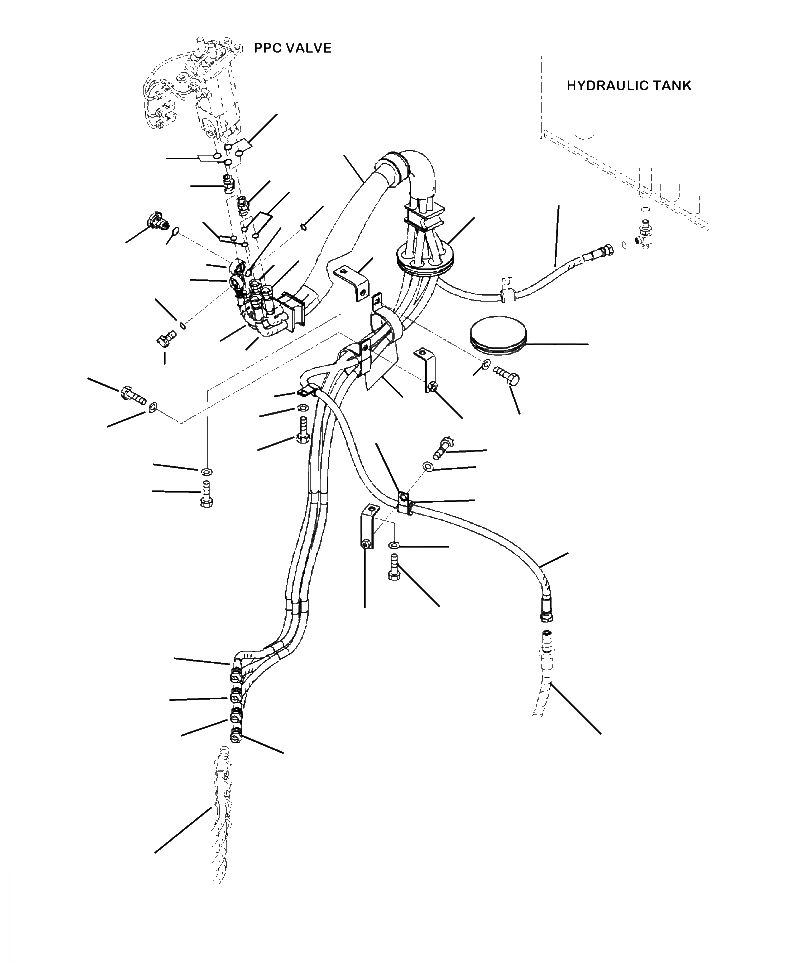 PPC VALVE

HYDRAULIC TANK