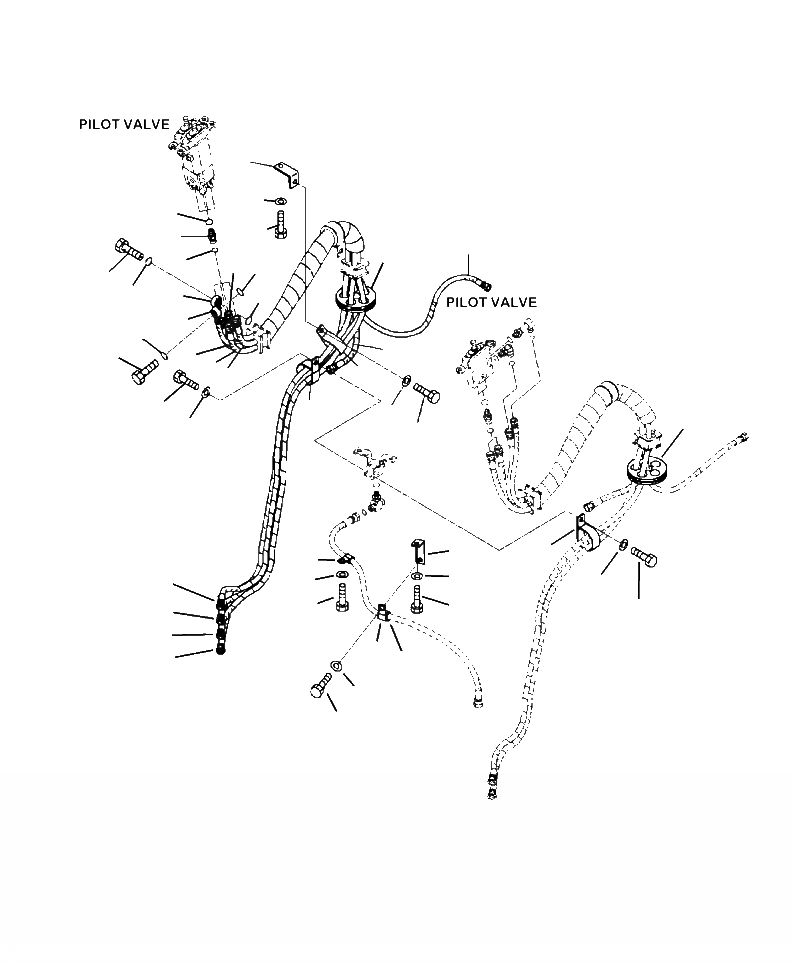 PILOT VALVE

PILOT VALVE