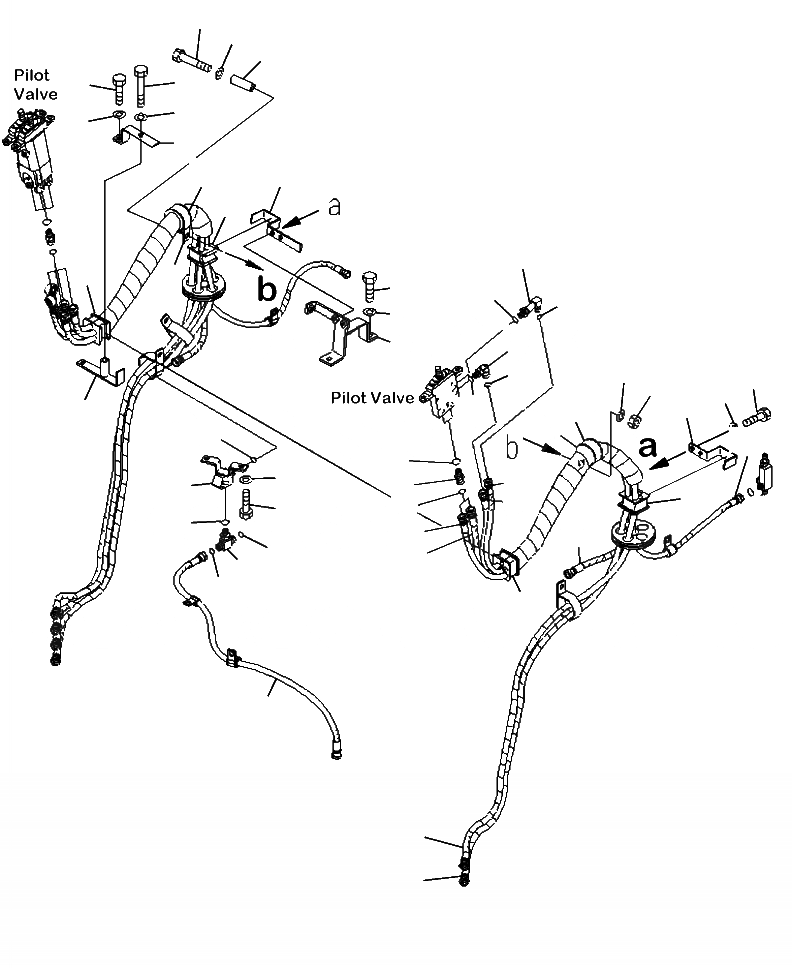 Pilot Valve

a

b

Pilot Valve

b

a