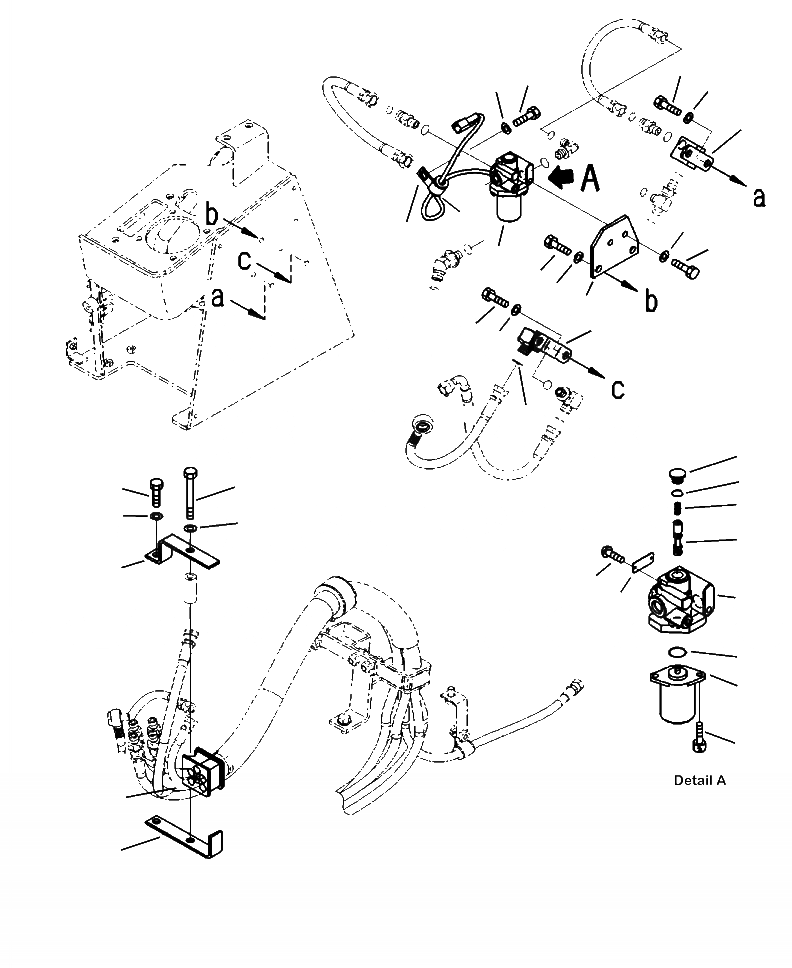 b
c
a
A
a
b
c
Detail A