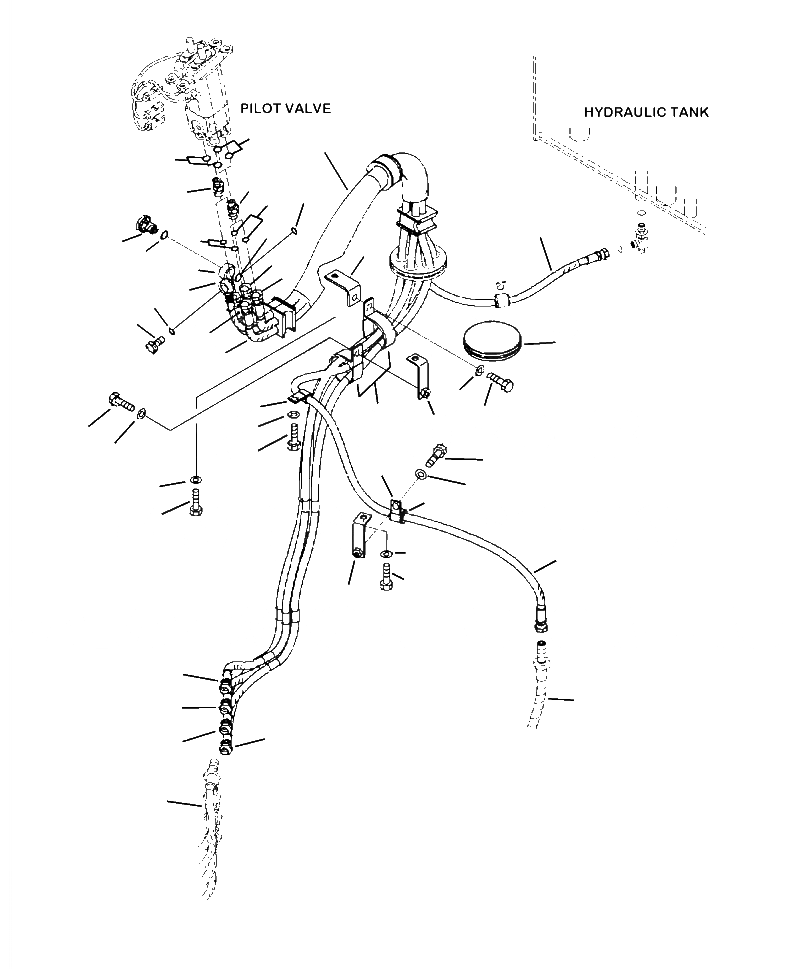 PILOT VALVE

HYDRAULIC TANK