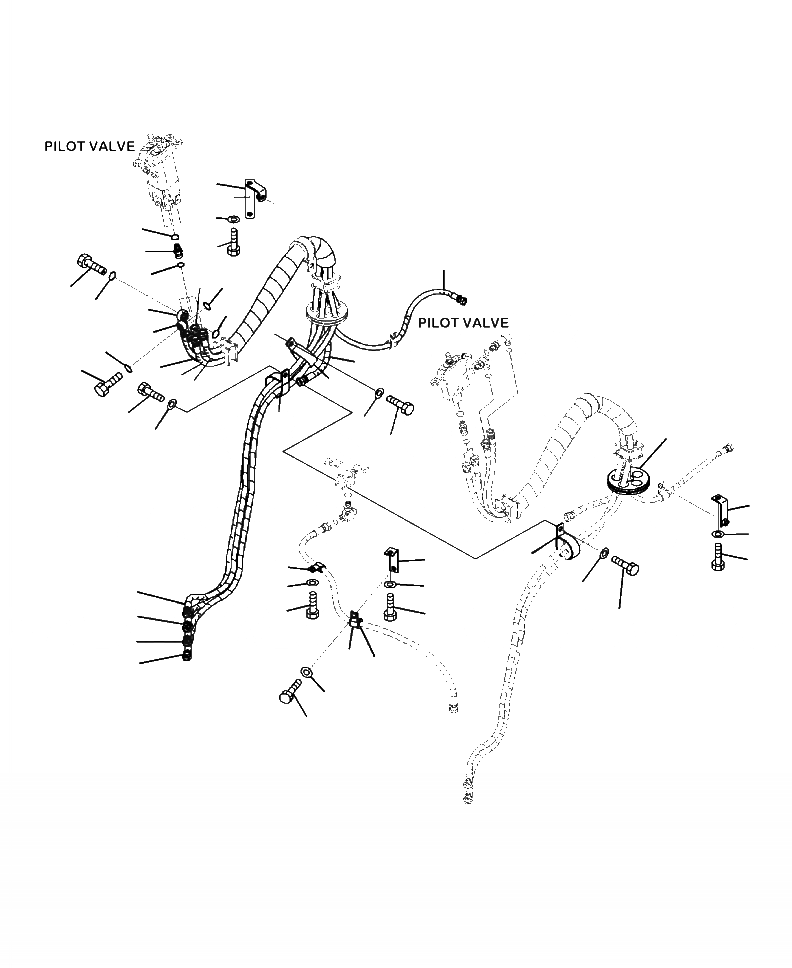 PILOT VALVE

PILOT VALVE