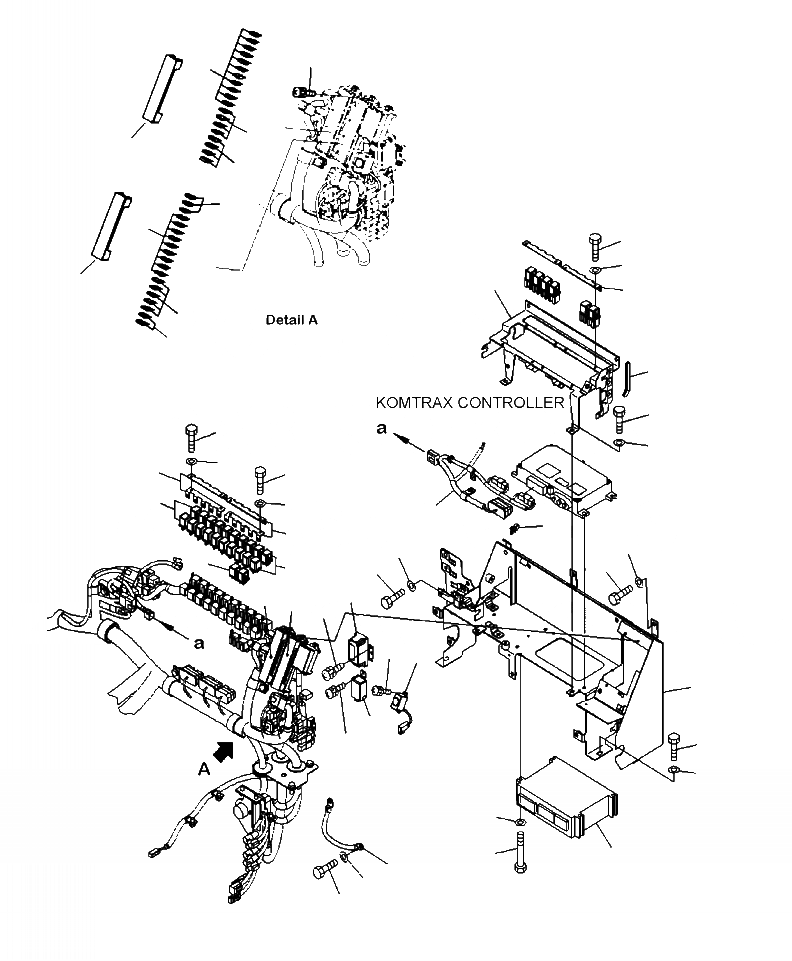 Detail A

KOMTRAX CONTROLLER

a

a

A