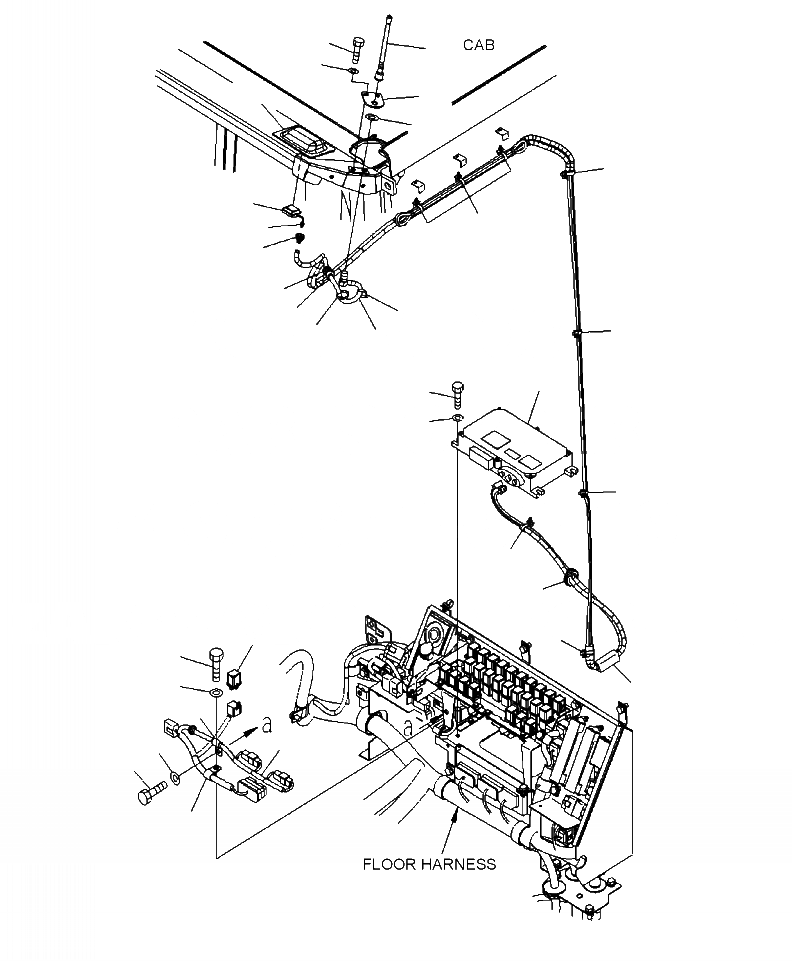 CAB

a

a

FLOOR HARNESS