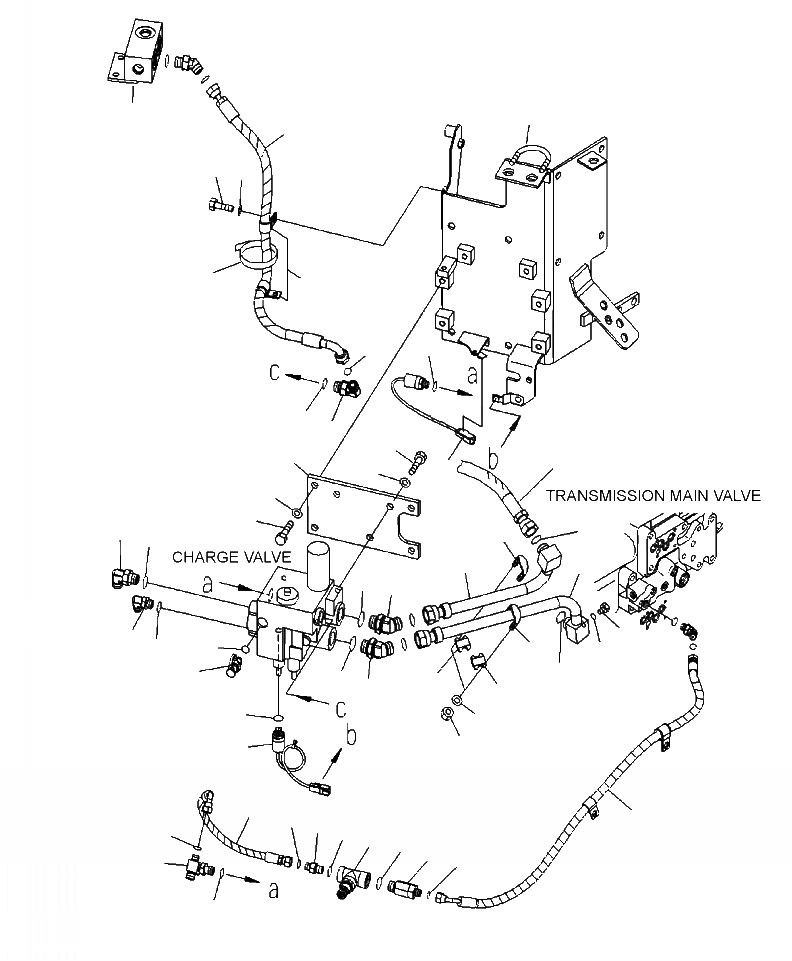 c
a
b
TRANSMISSION MAIN VALVE
CHARGE VALVE
a
c
b
a