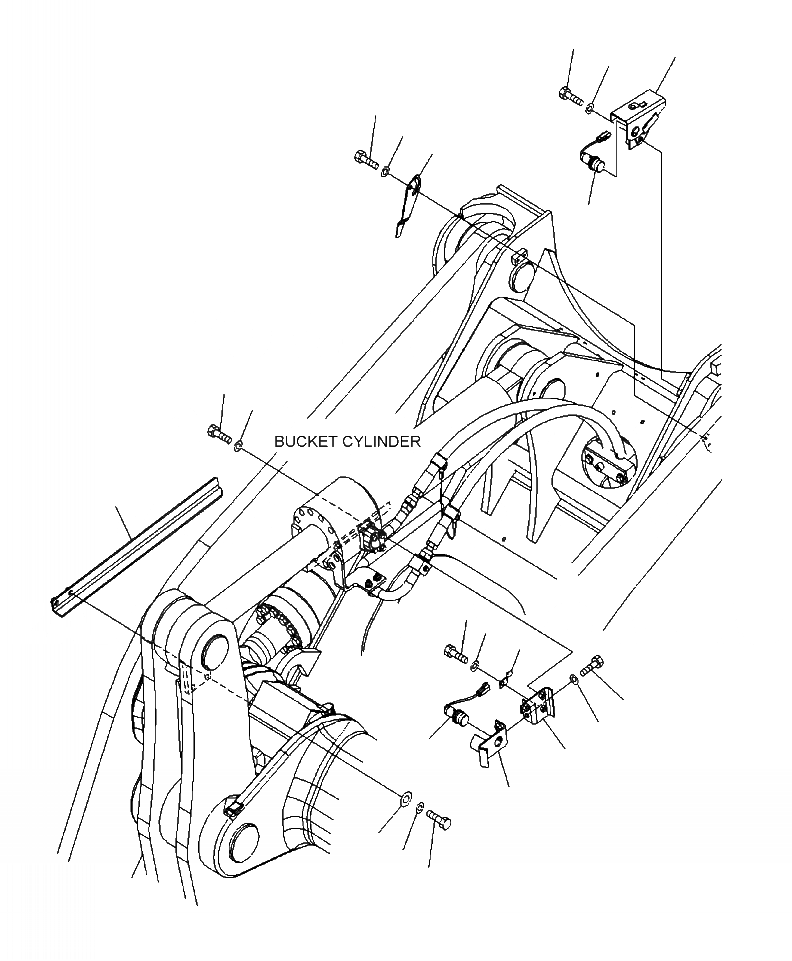 BUCKET CYLINDER