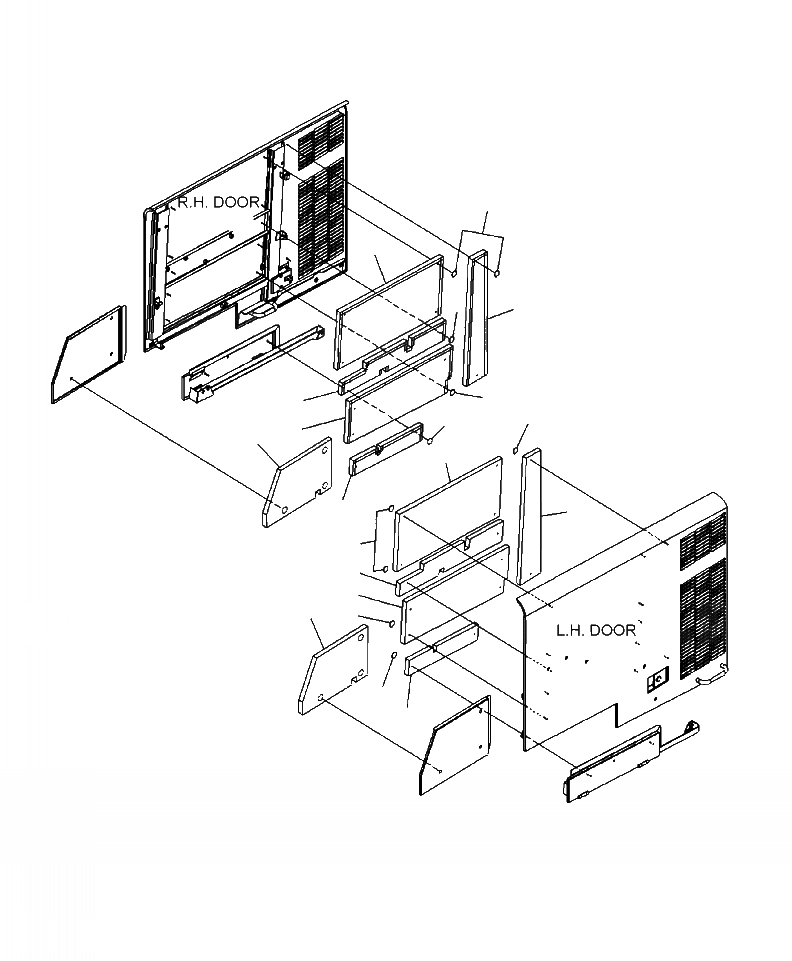 R.H. DOOR

L.H. DOOR