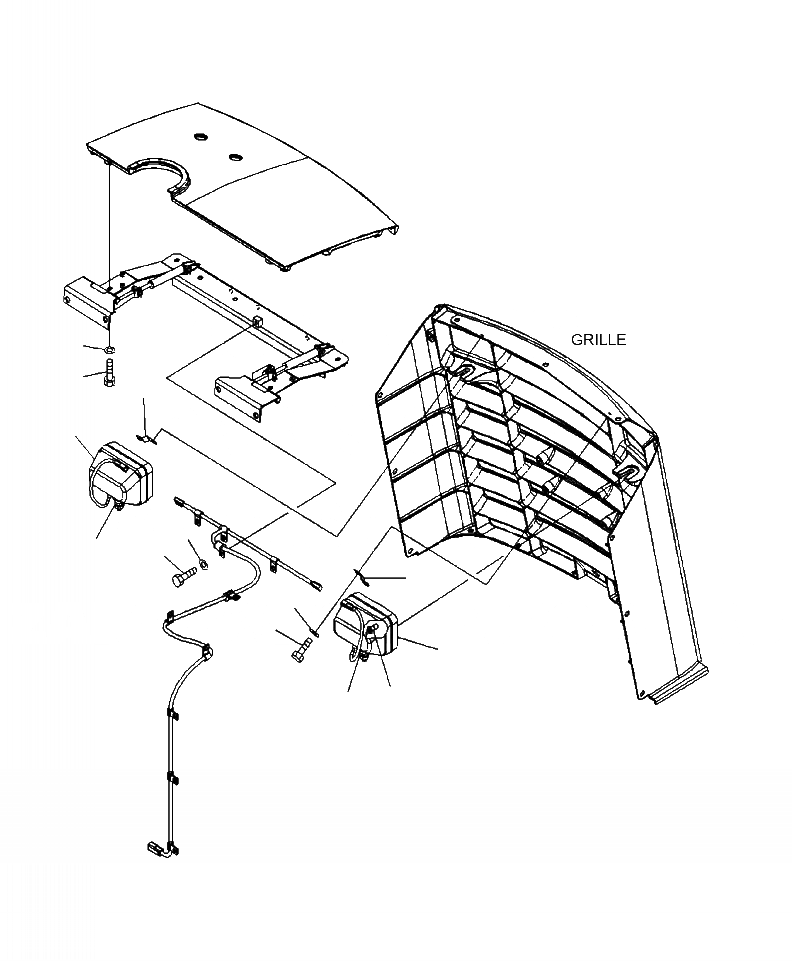 GRILLE