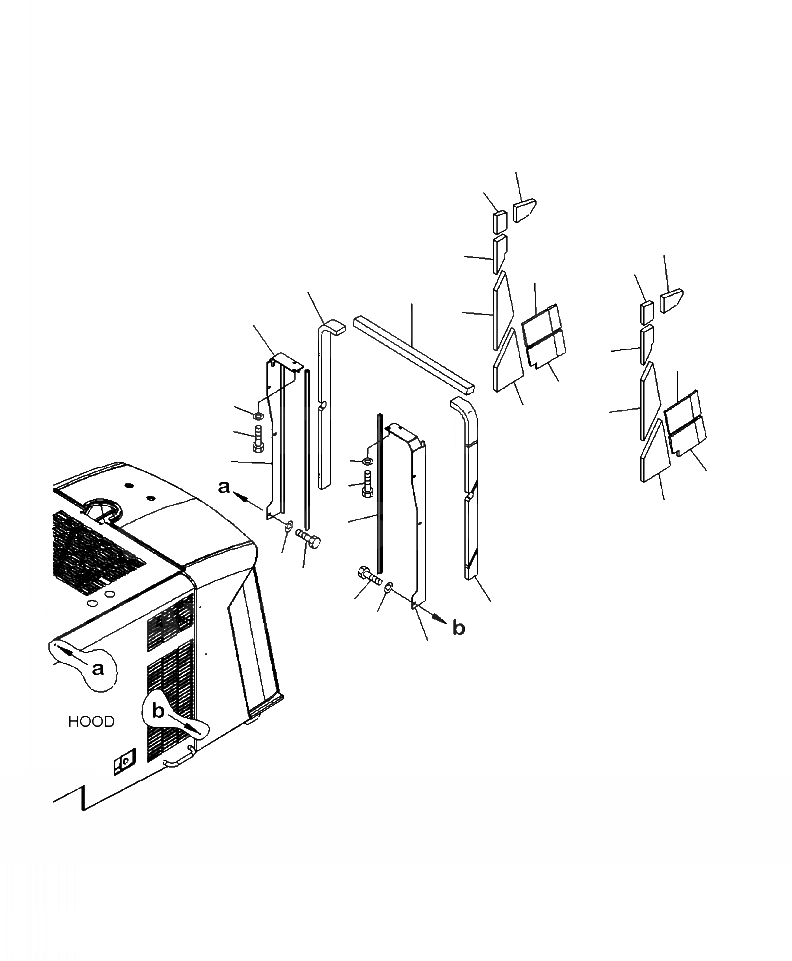 a
b
a
b
HOOD