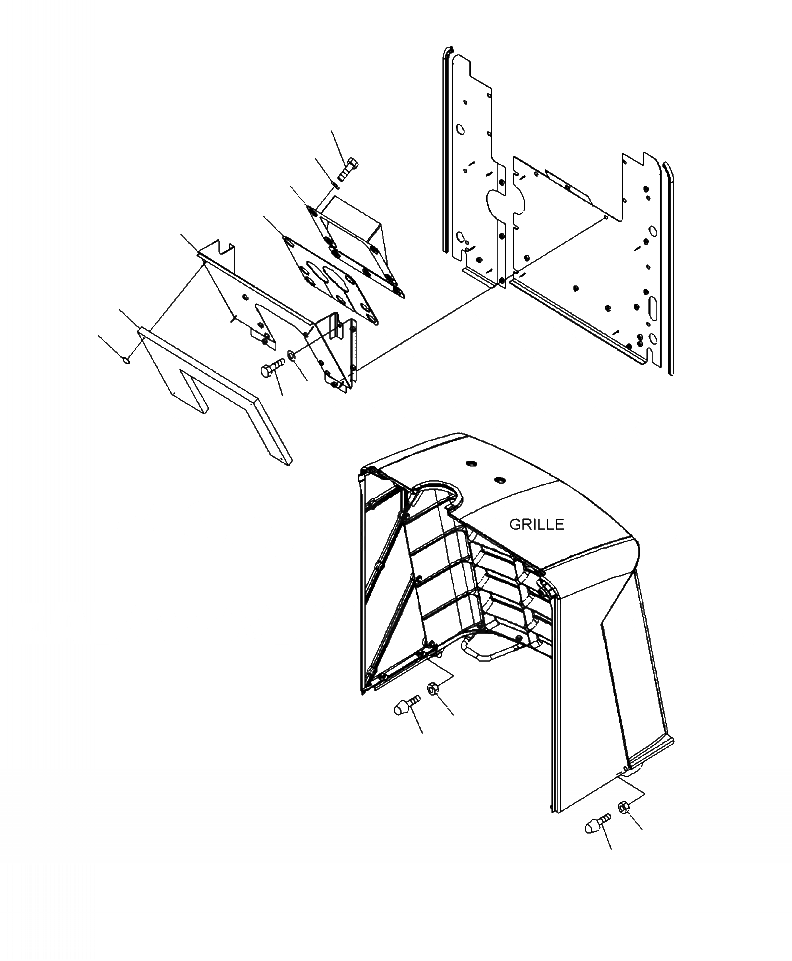 GRILLE