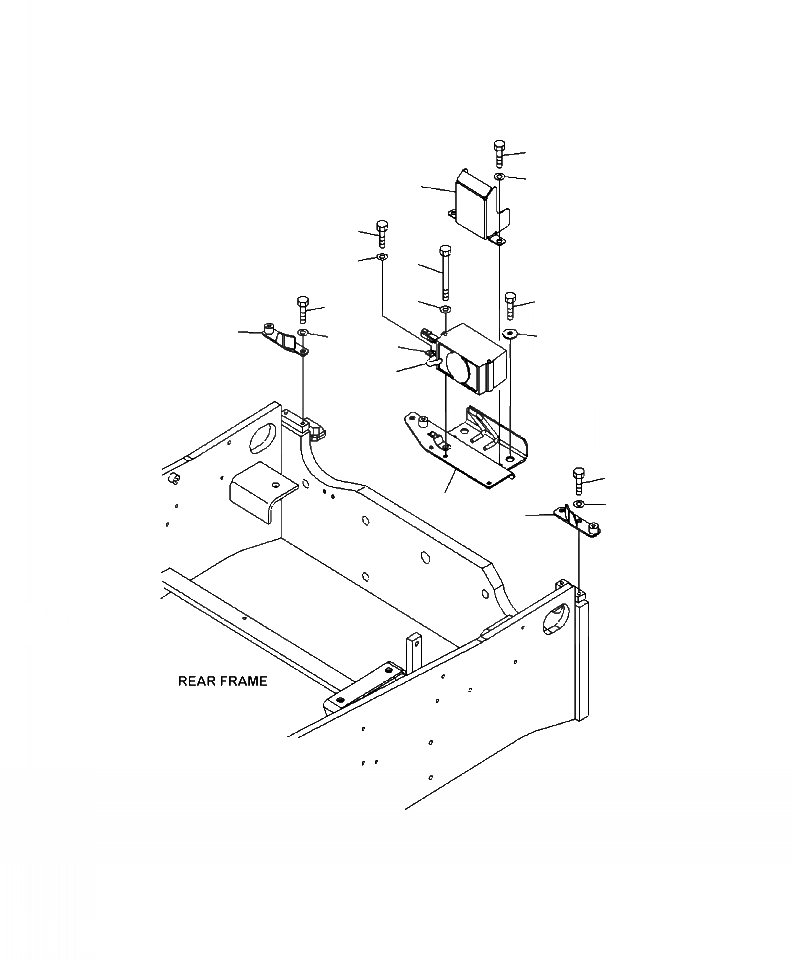 REAR FRAME