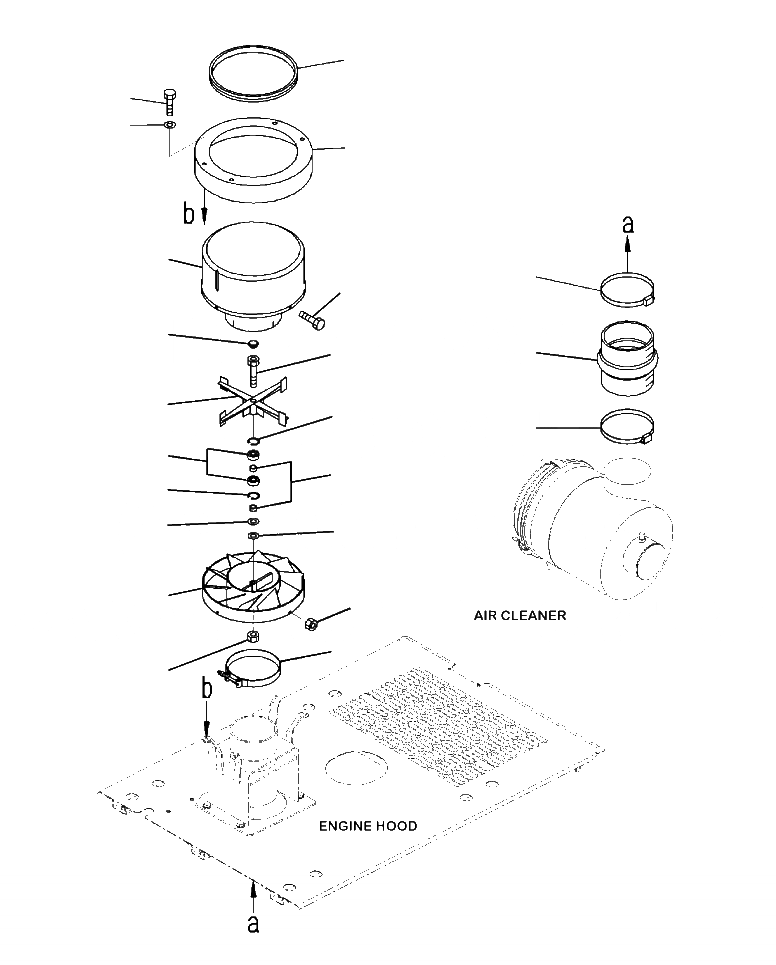 b

a

AIR CLEANER

b

ENGINE HOOD

a