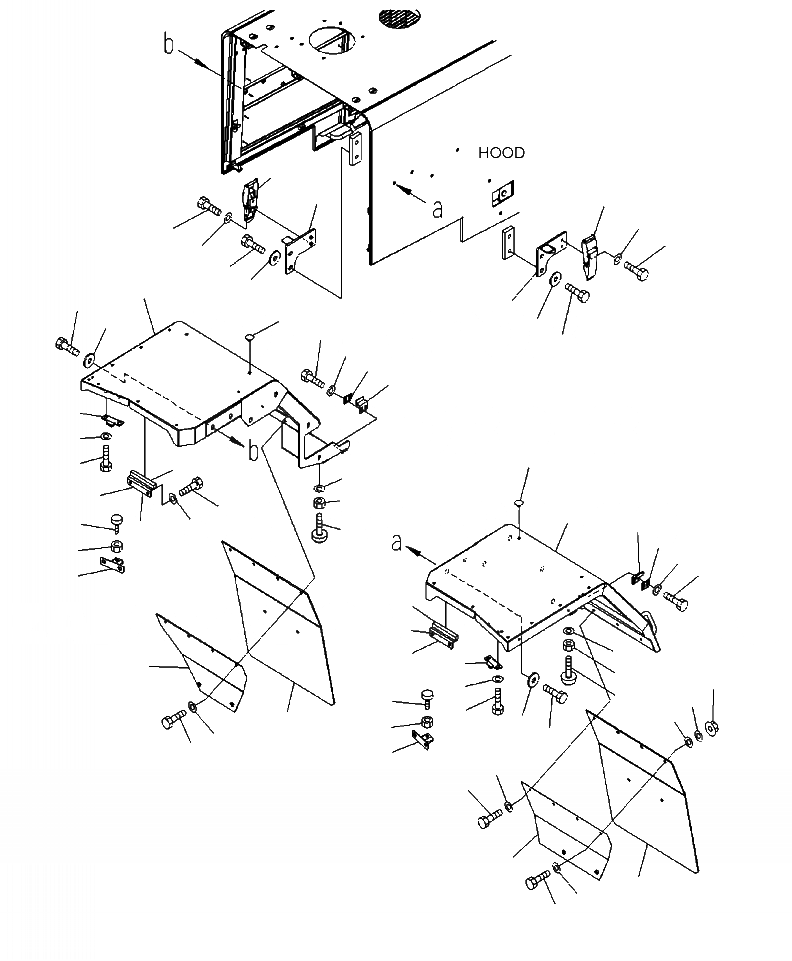 b
HOOD
a
b
a