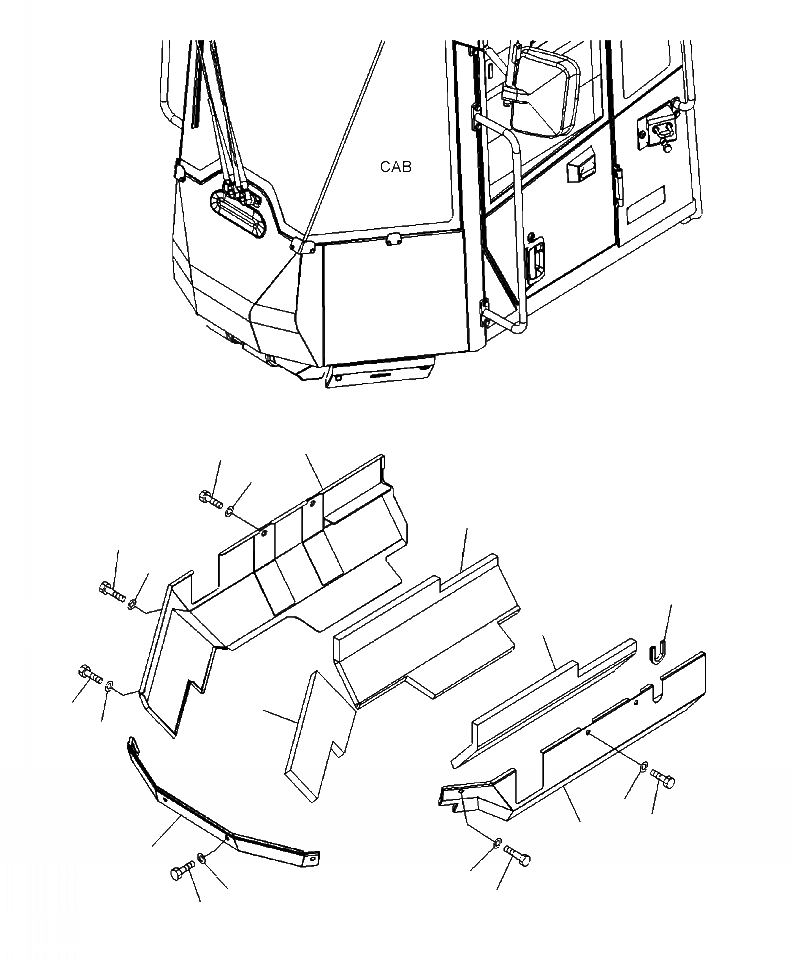 CAB