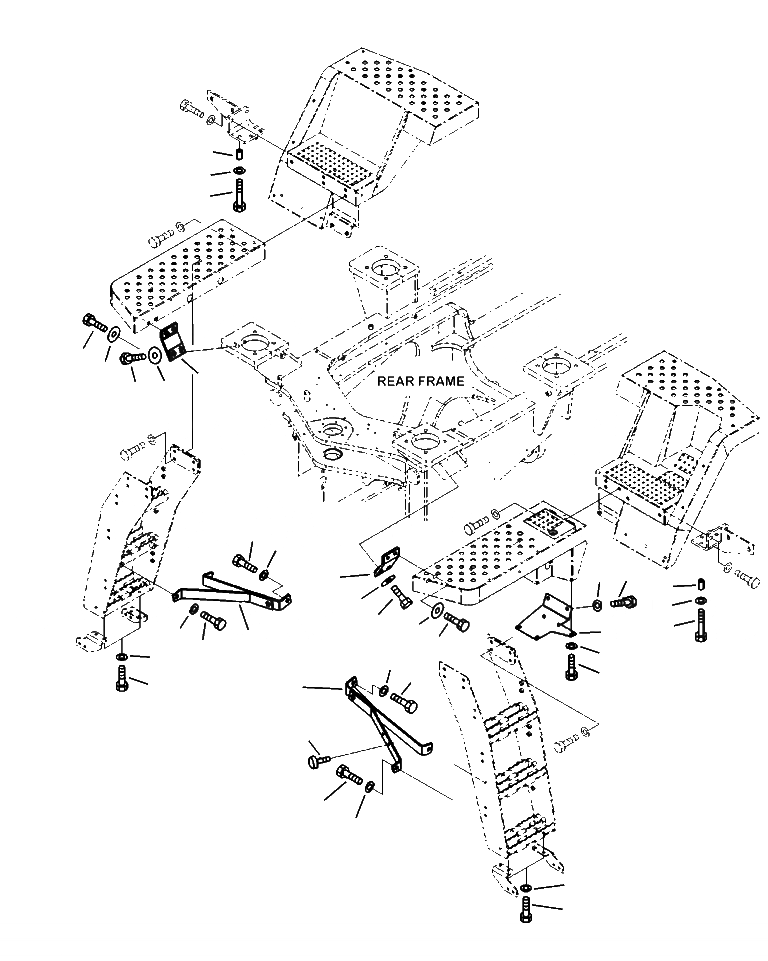 REAR FRAME