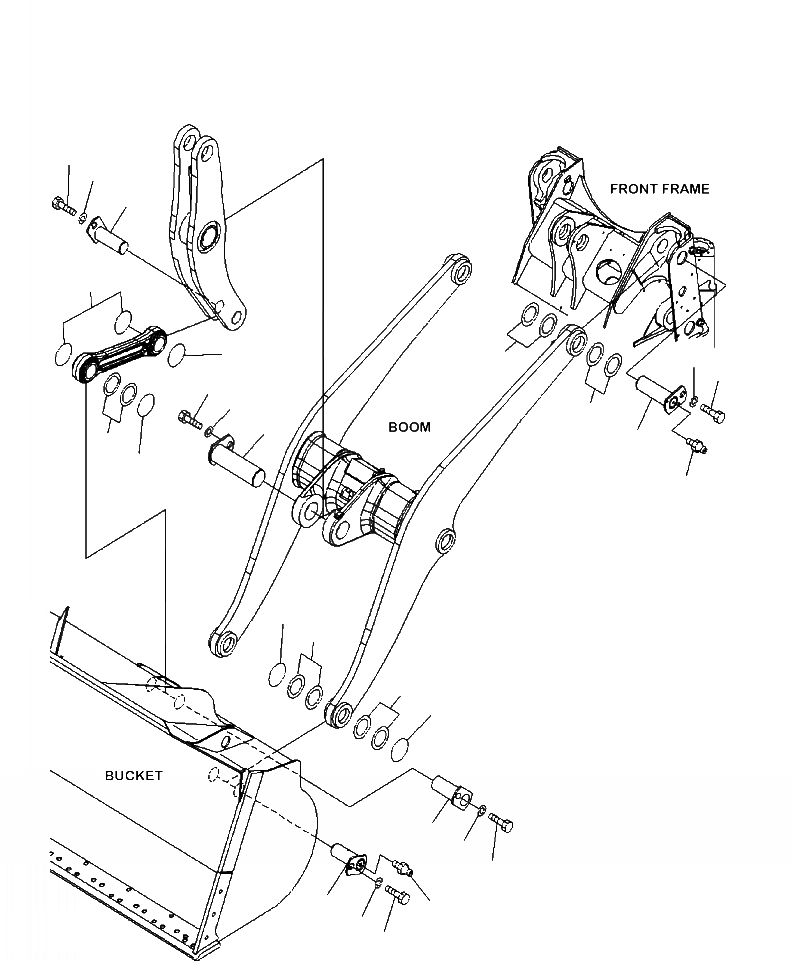 FRONT FRAME

BOOM

BUCKET