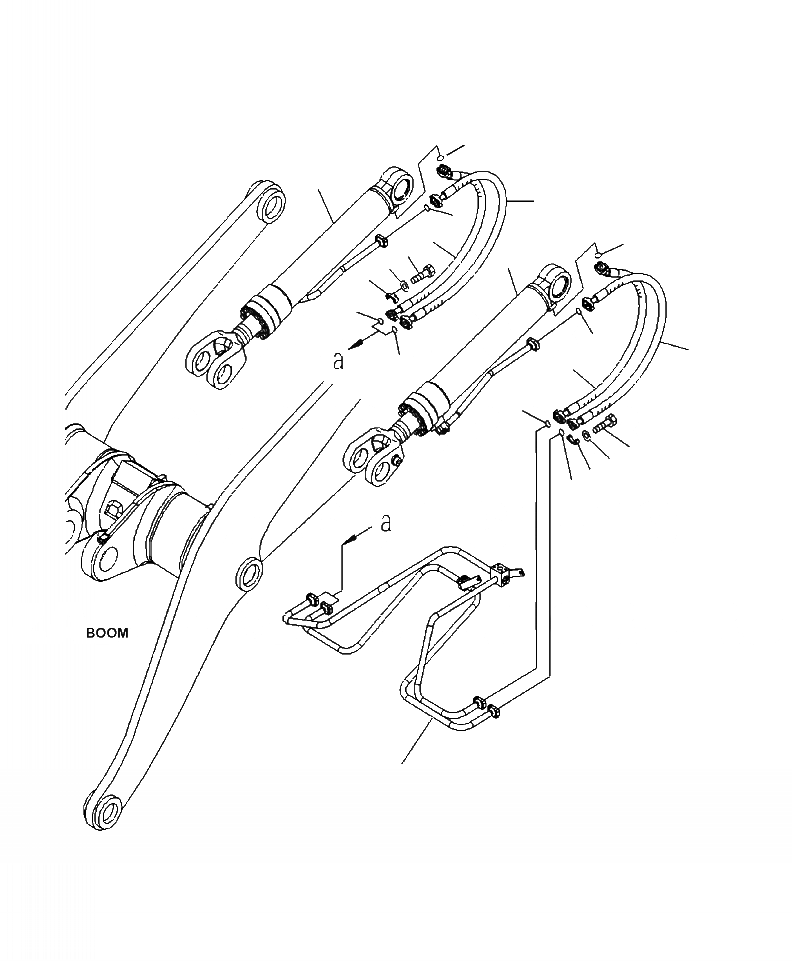 a

a

BOOM