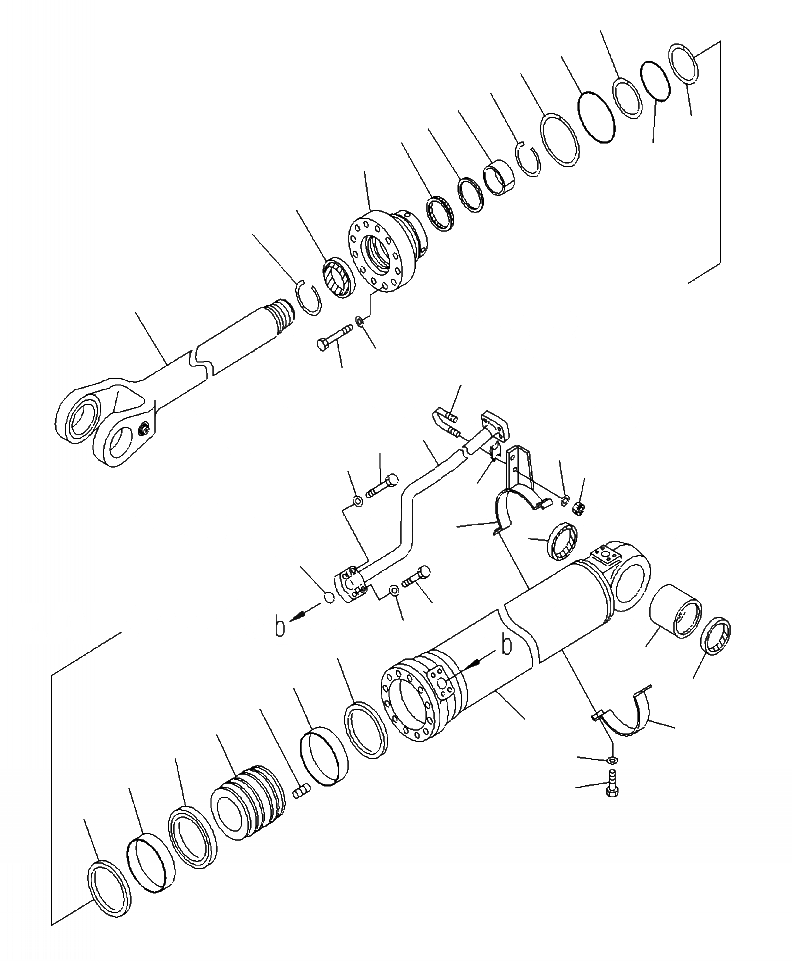 b
b