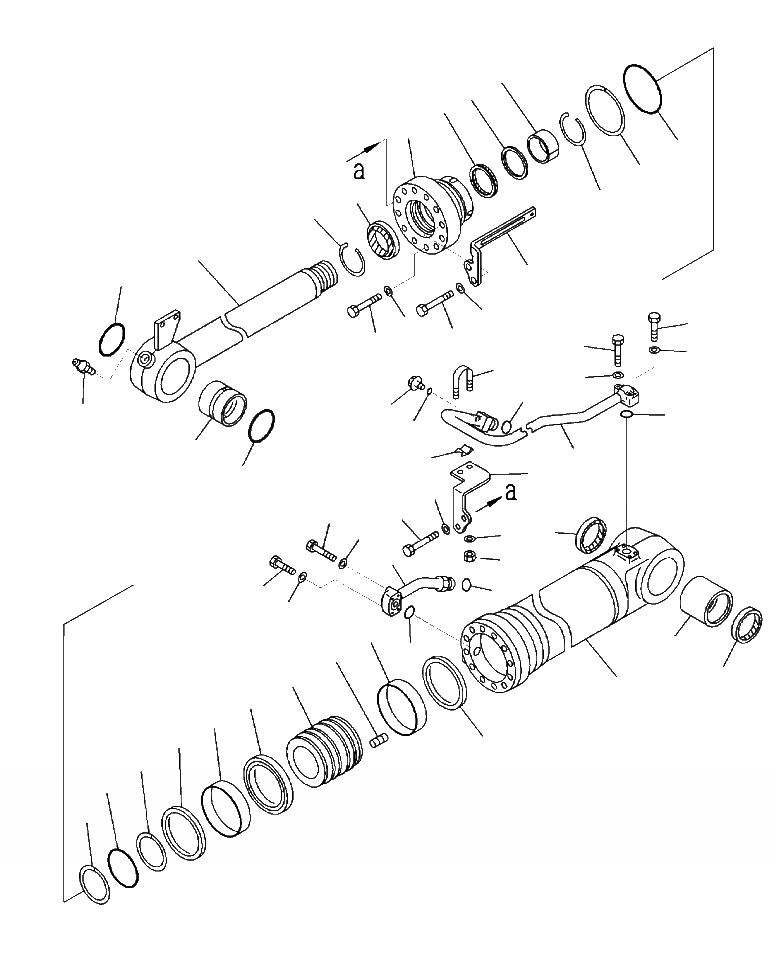 a

a