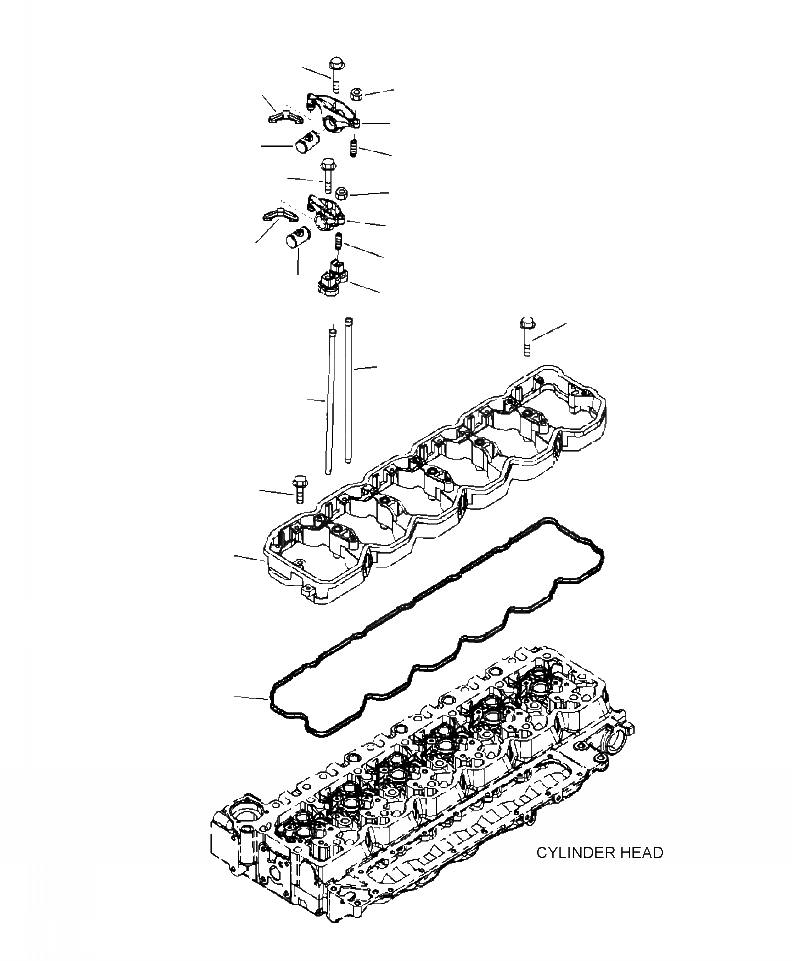 CYLINDER HEAD