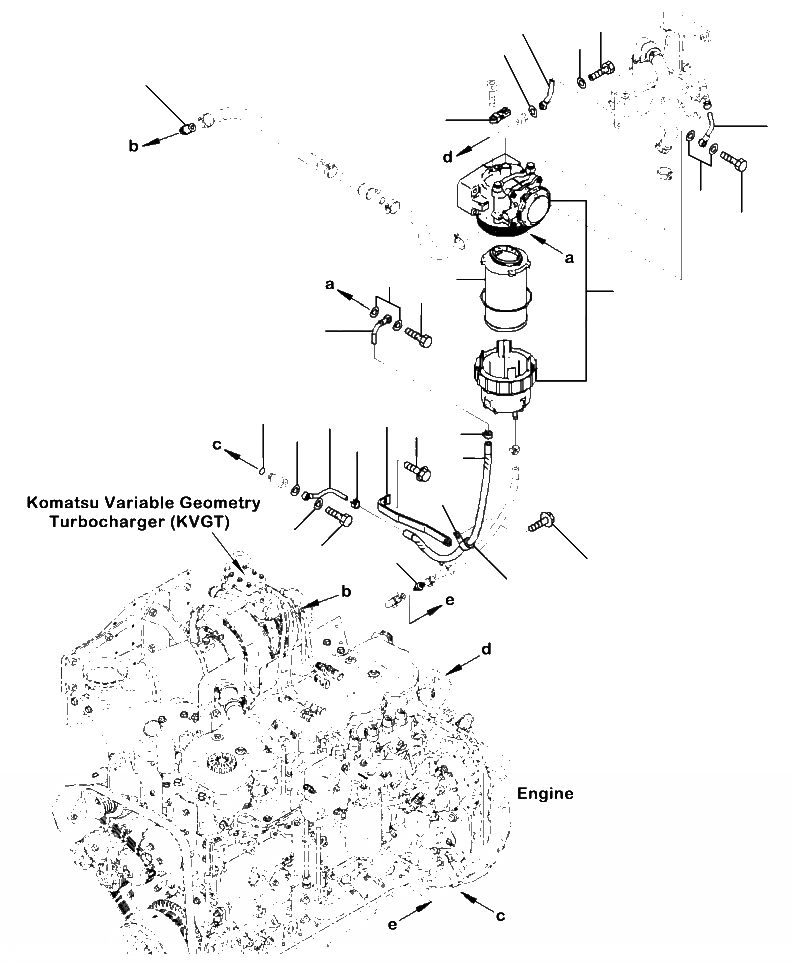 b

d

a

a

c

Komatsu Variable Geometry Turbocharger (KVGT)

b

e

d

Engine

e

c