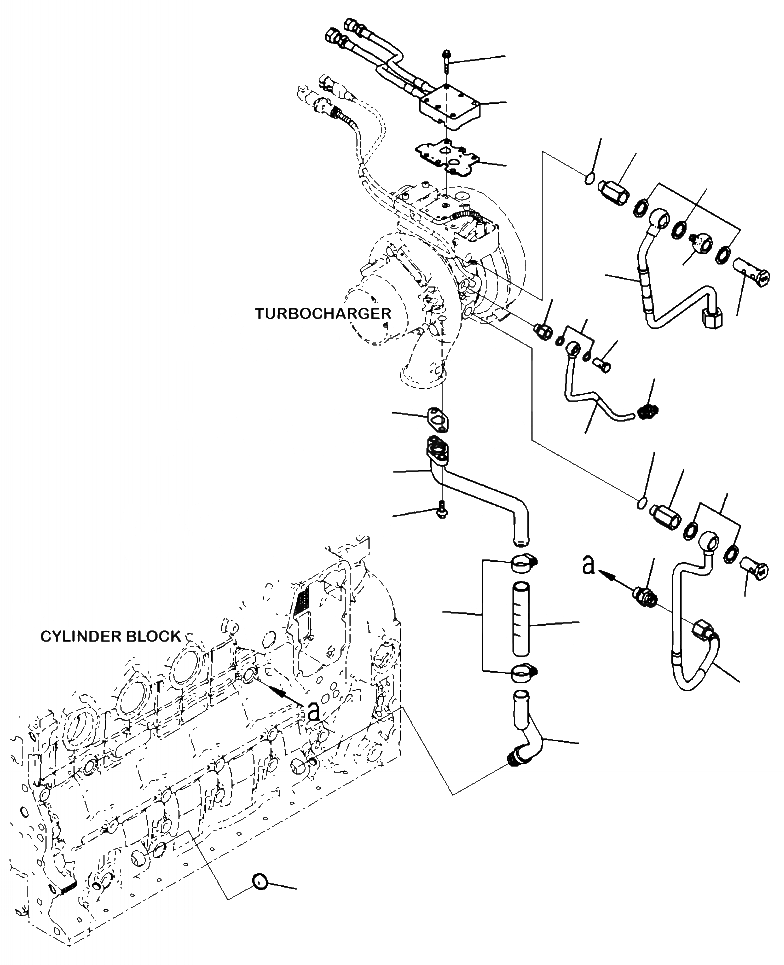 TURBOCHARGER

a

CYLINDER BLOCK

a