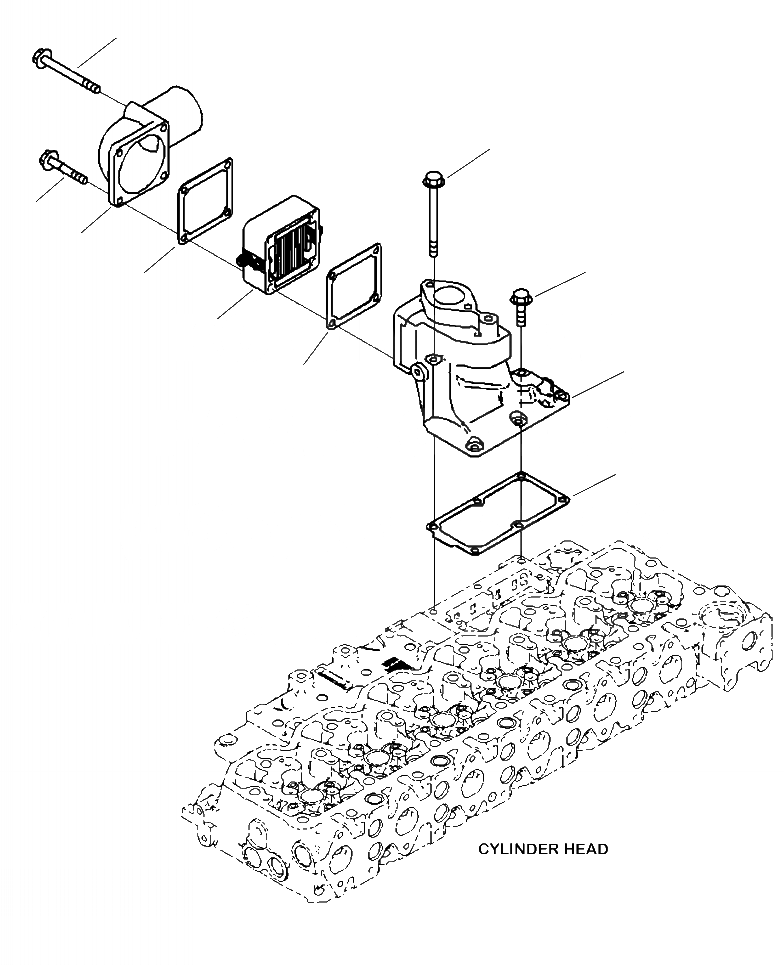 CYLINDER HEAD