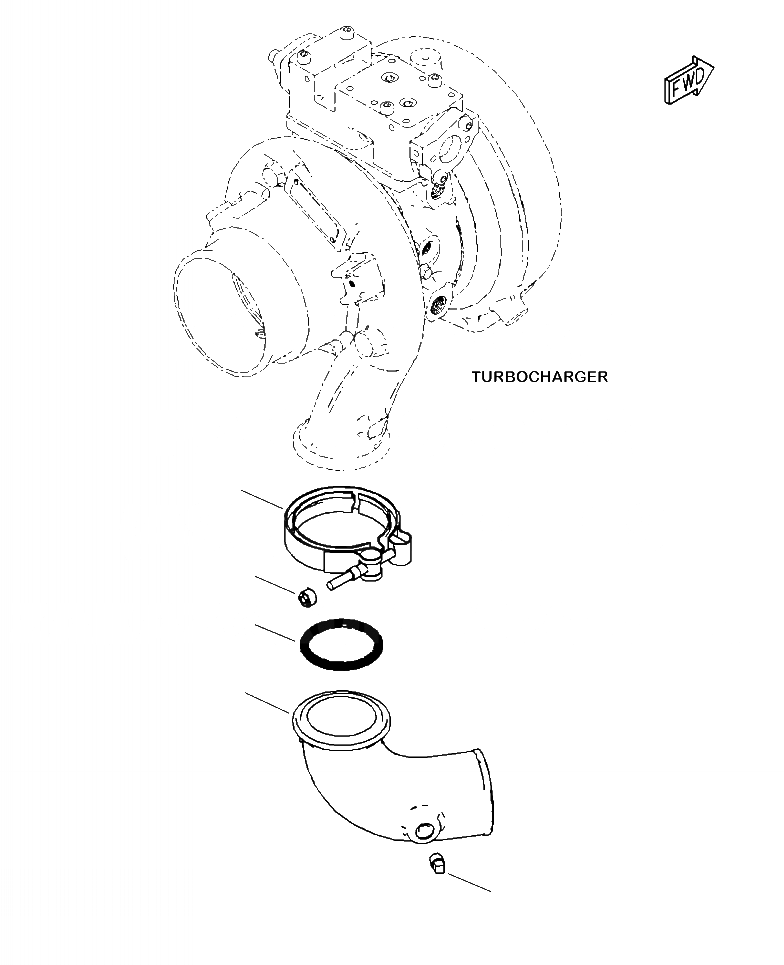 FWD

TURBOCHARGER