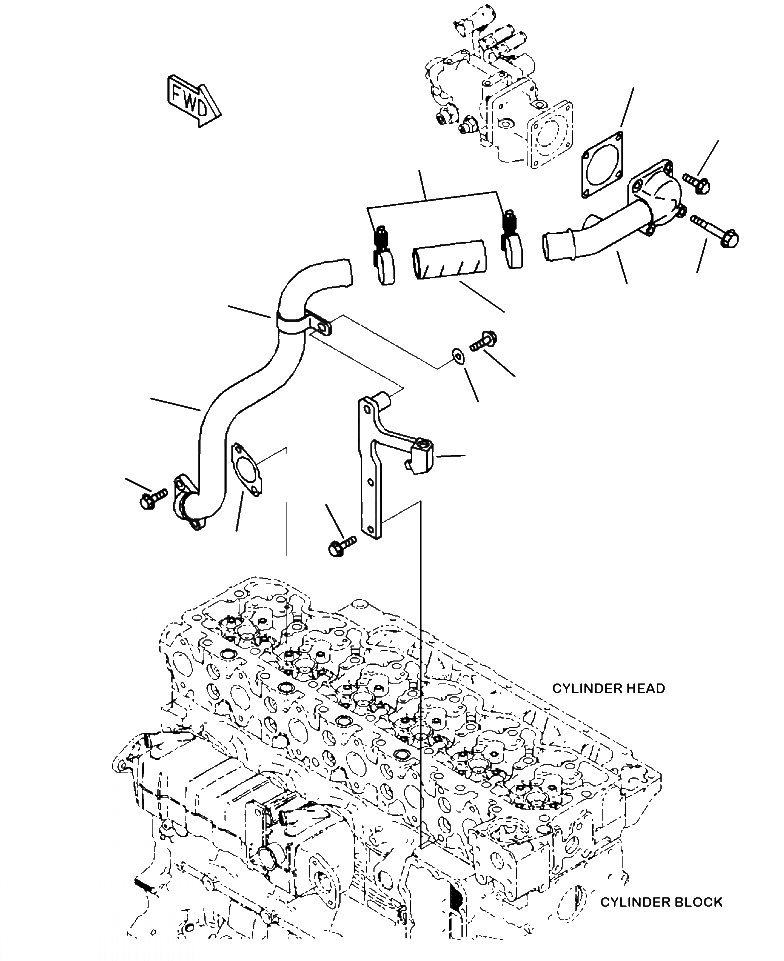 FWD

CYLINDER HEAD

CYLINDER BLOCK