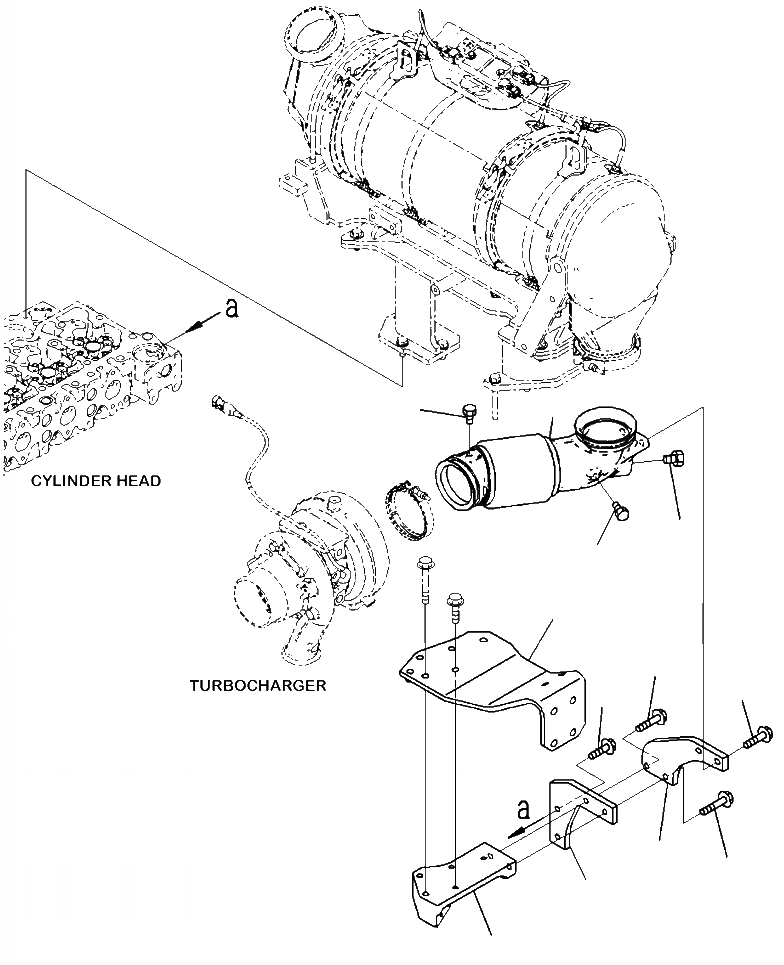 a

CYLINDER HEAD

TURBOCHARGER

a