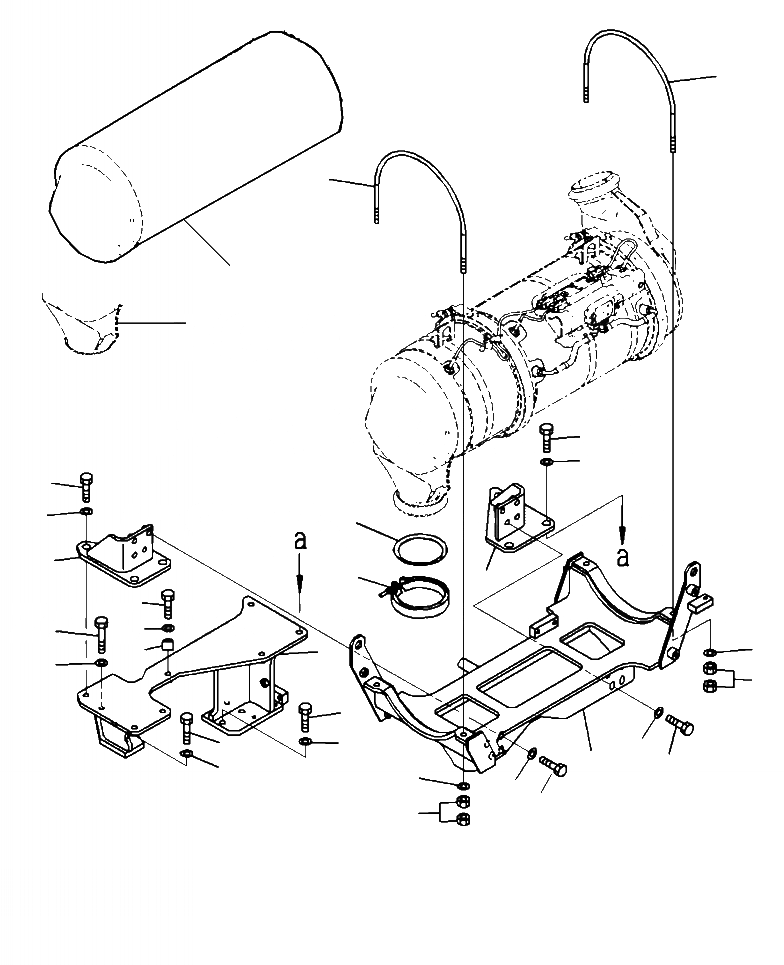 a

a