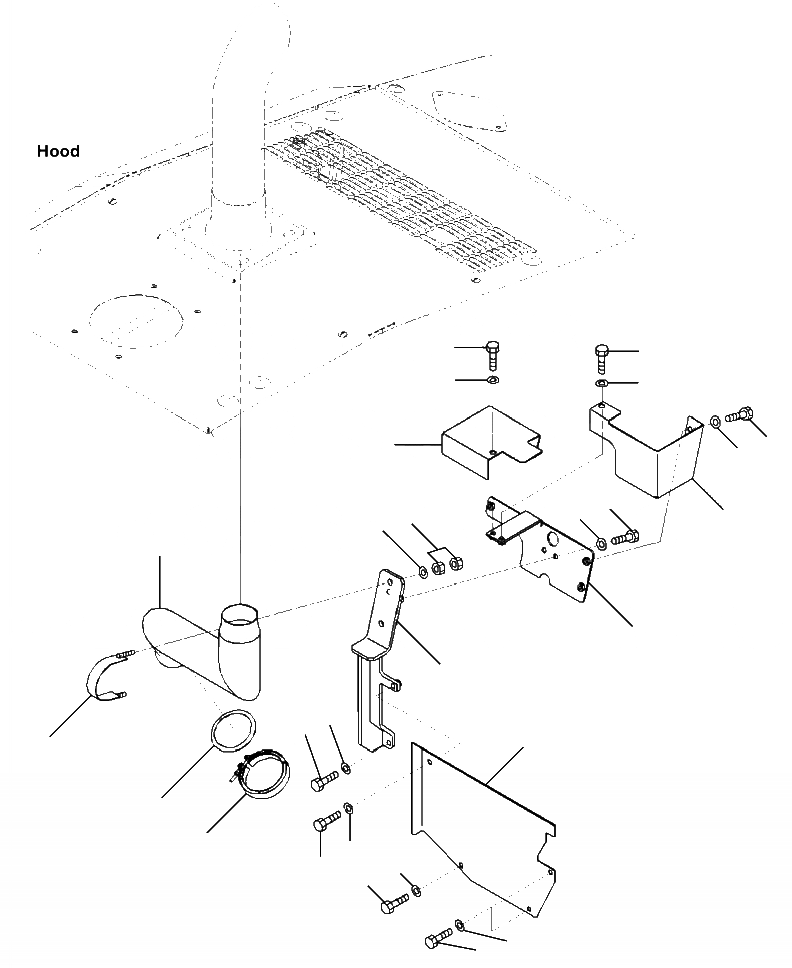 Hood