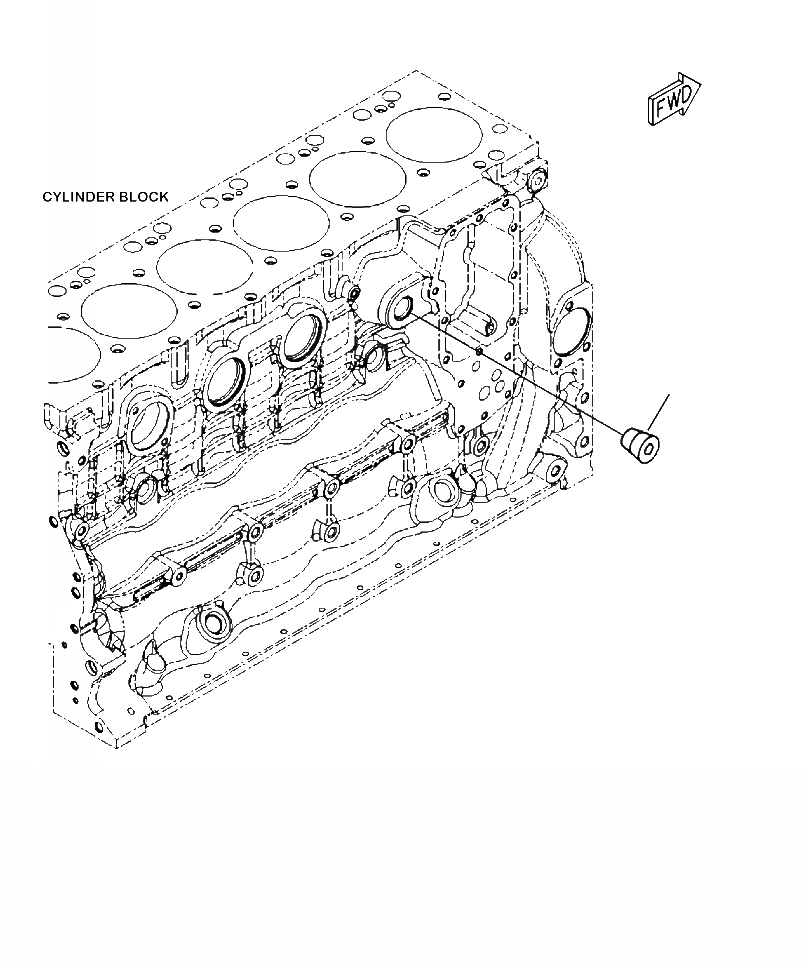 FWD

CYLINDER BLOCK