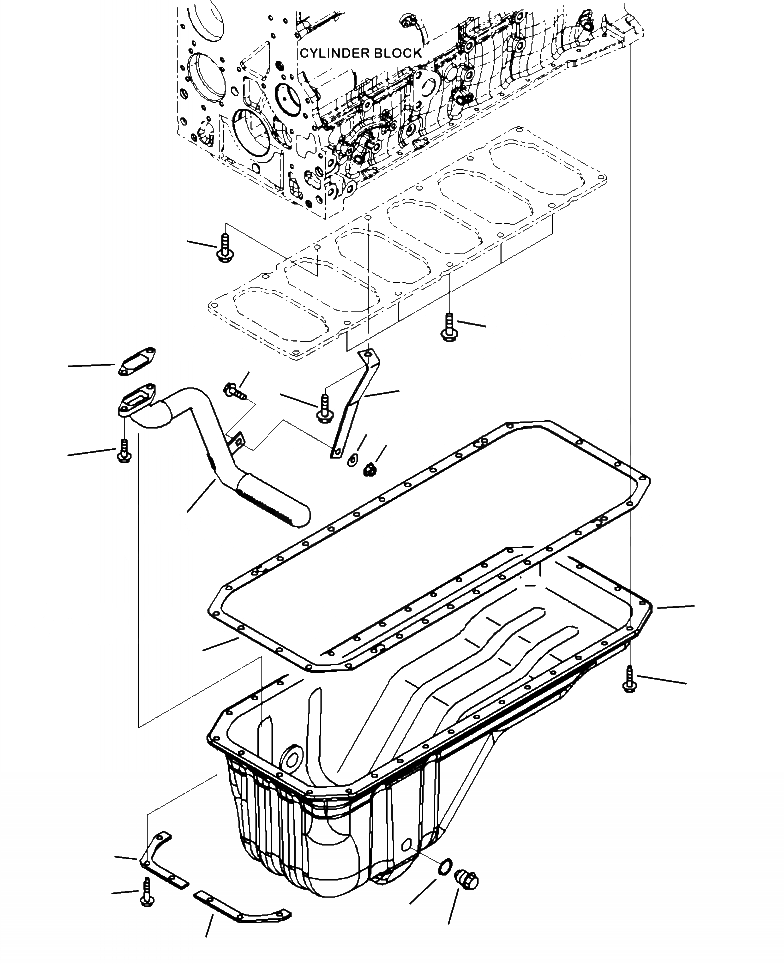 CYLINDER BLOCK