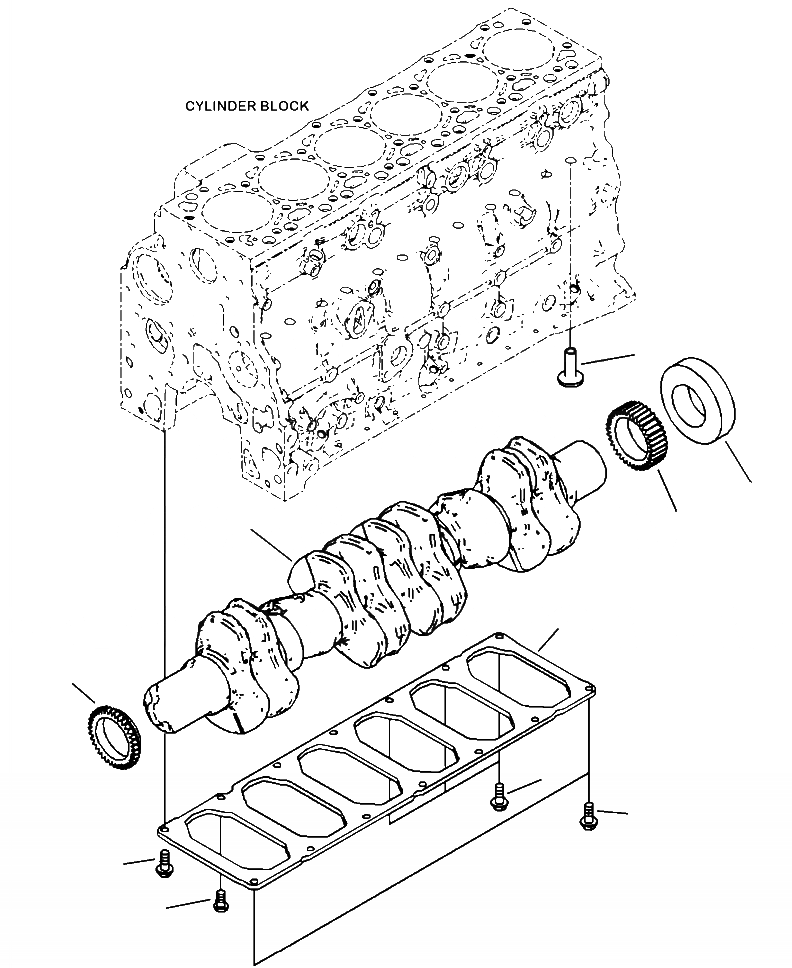 CYLINDER BLOCK