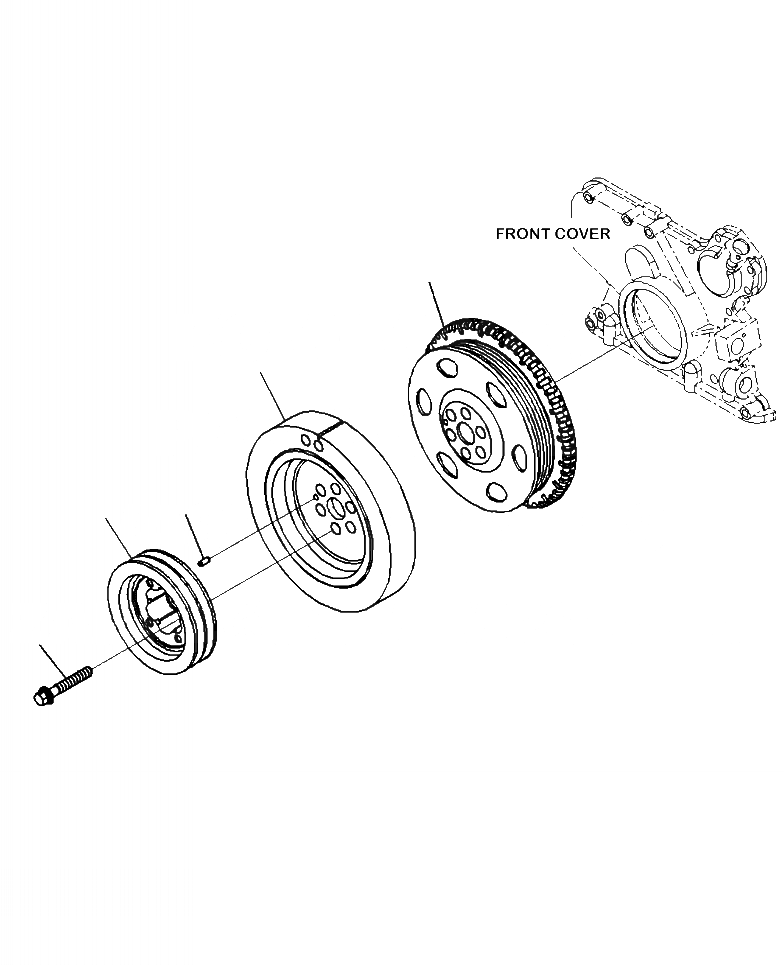 FRONT COVER