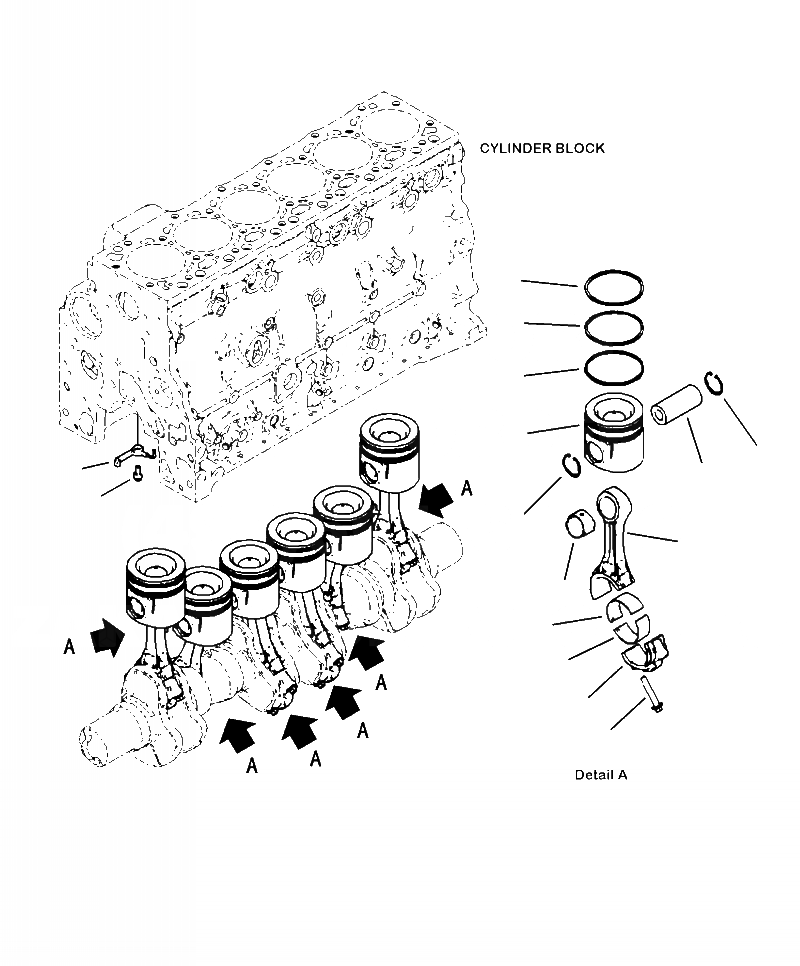 CYLINDER BLOCK

A

A

A

A

A

A

Detail A