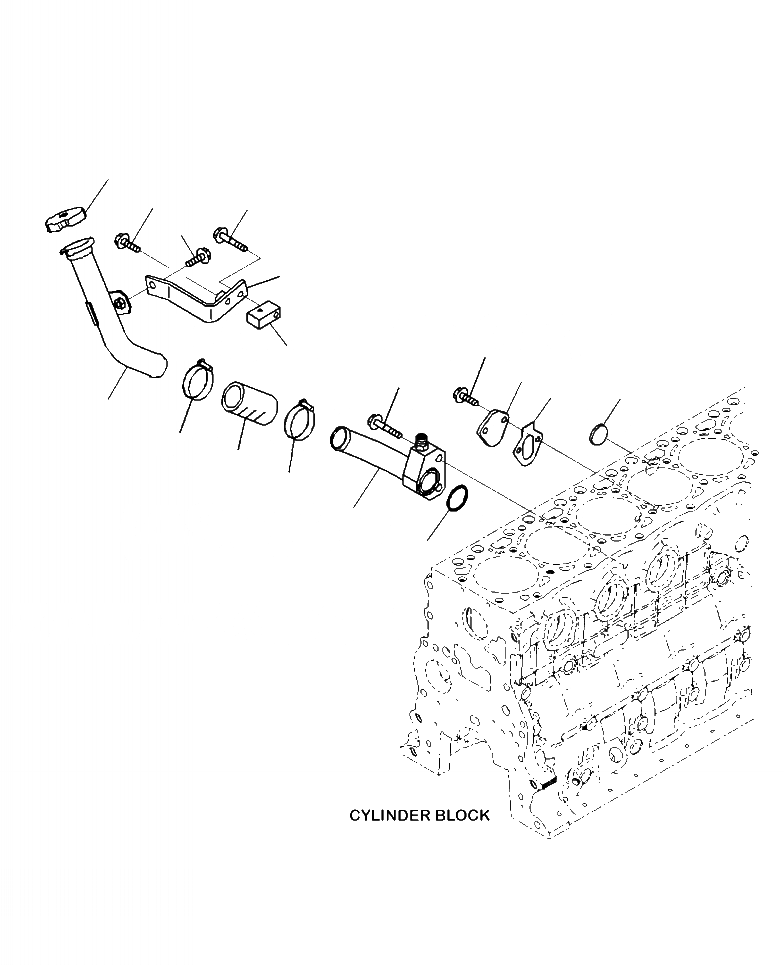 CYLINDER BLOCK