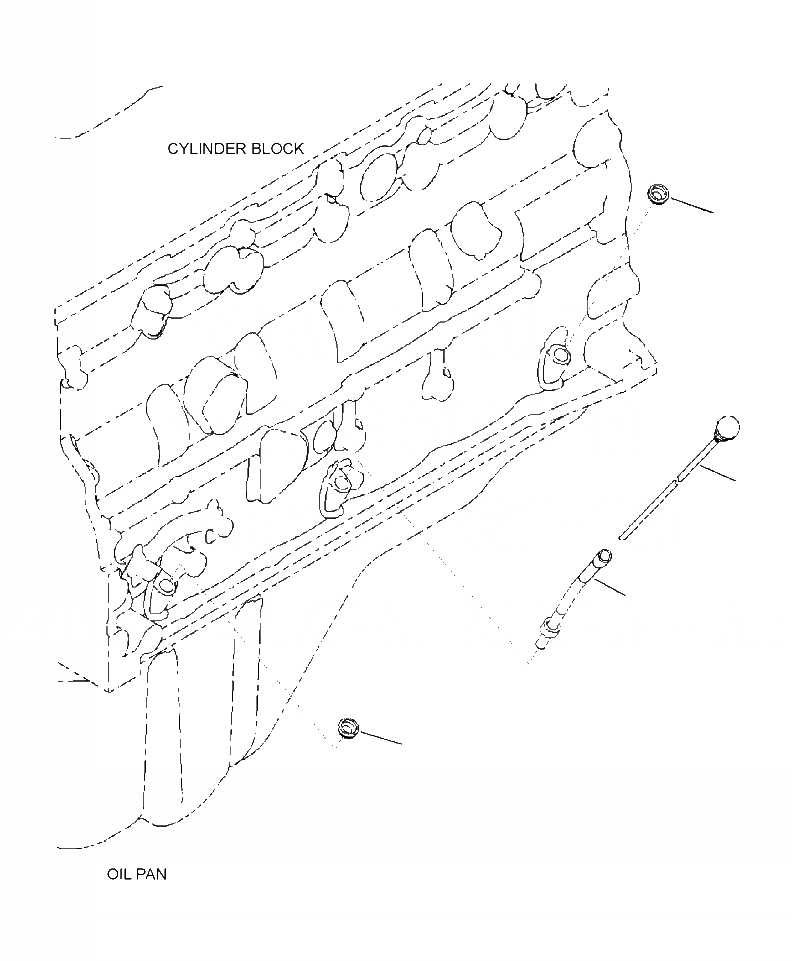 CYLINDER BLOCK

OIL PAN