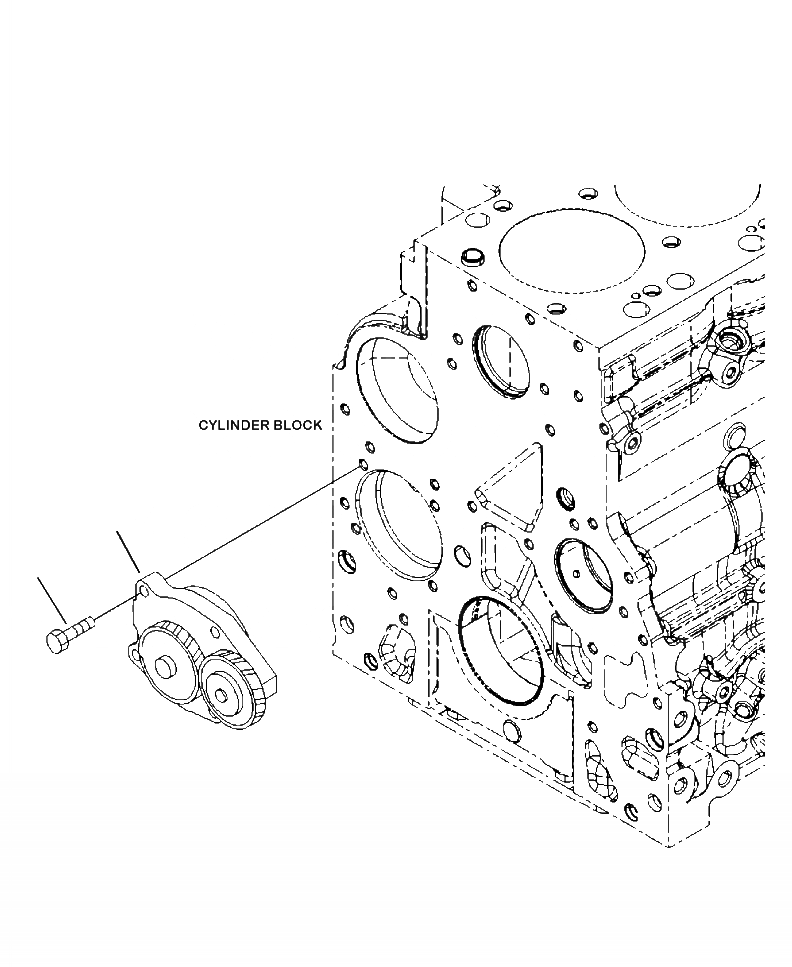 CYLINDER BLOCK