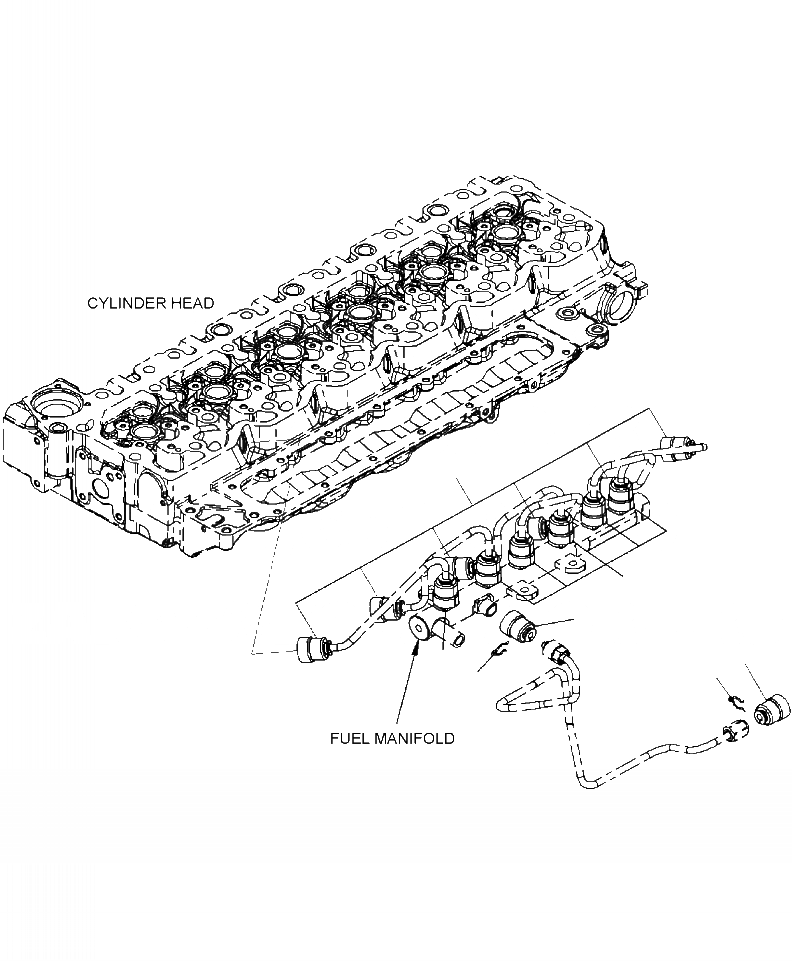 CYLINDER HEAD

FUEL MANIFOLD