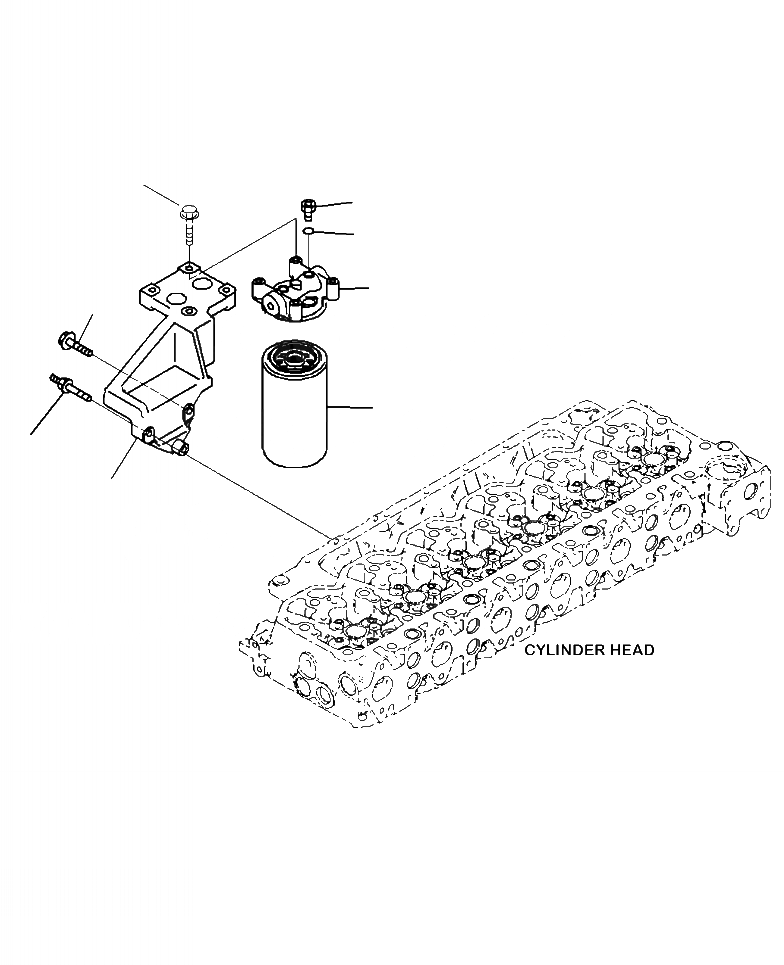 CYLINDER HEAD