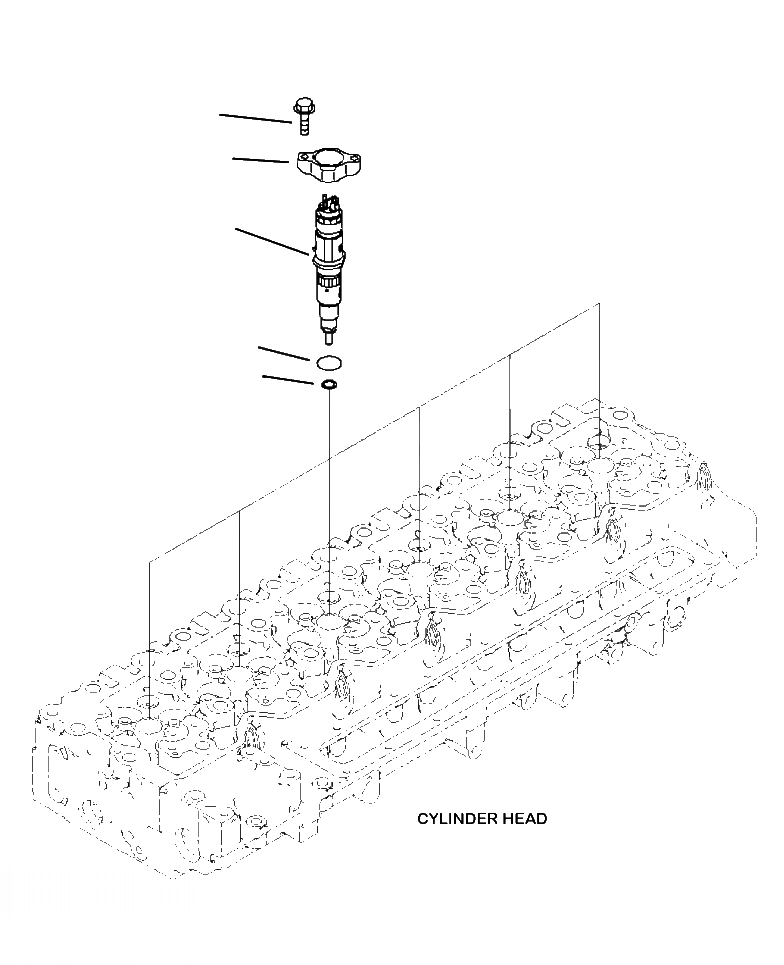 CYLINDER HEAD