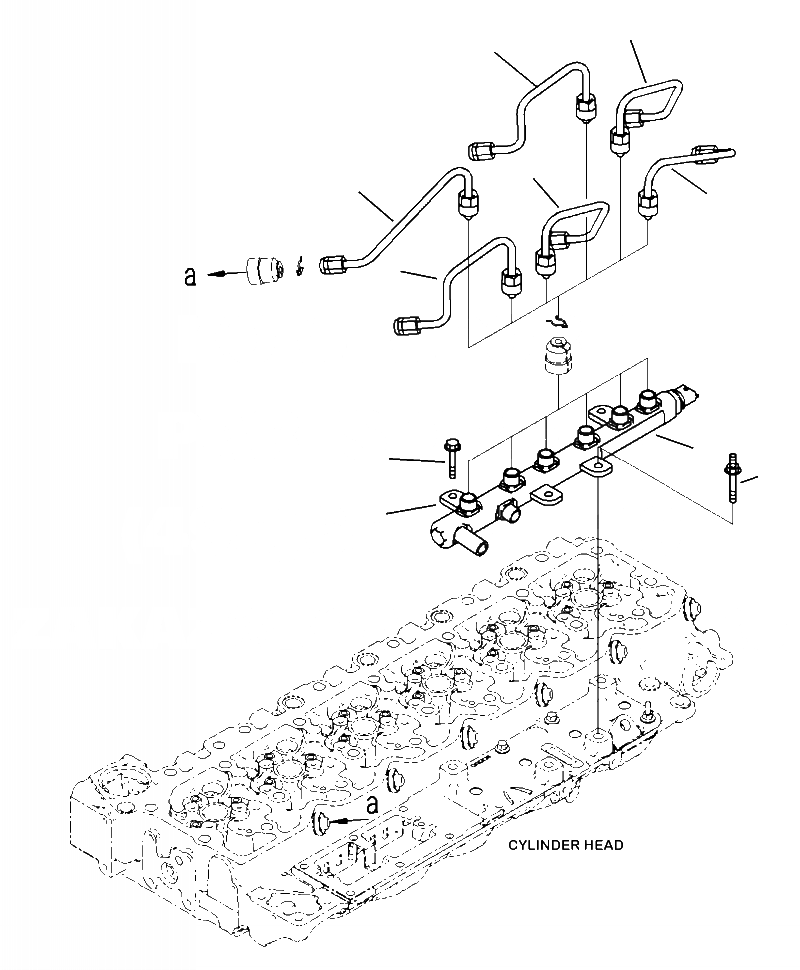 a

a

CYLINDER HEAD